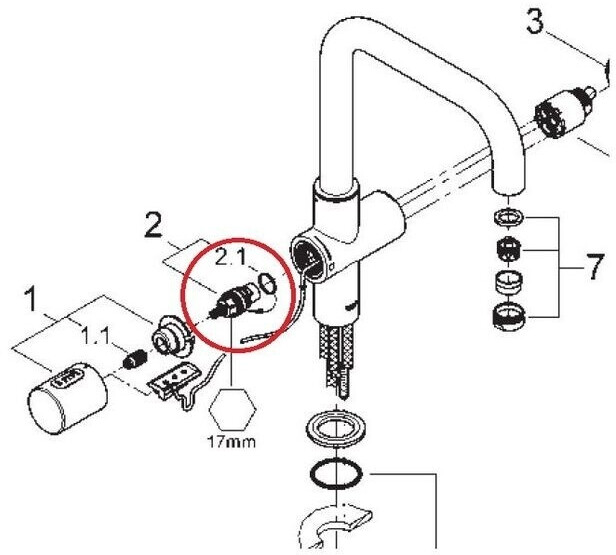 3

2

2.1

7

1

1.1

17mm