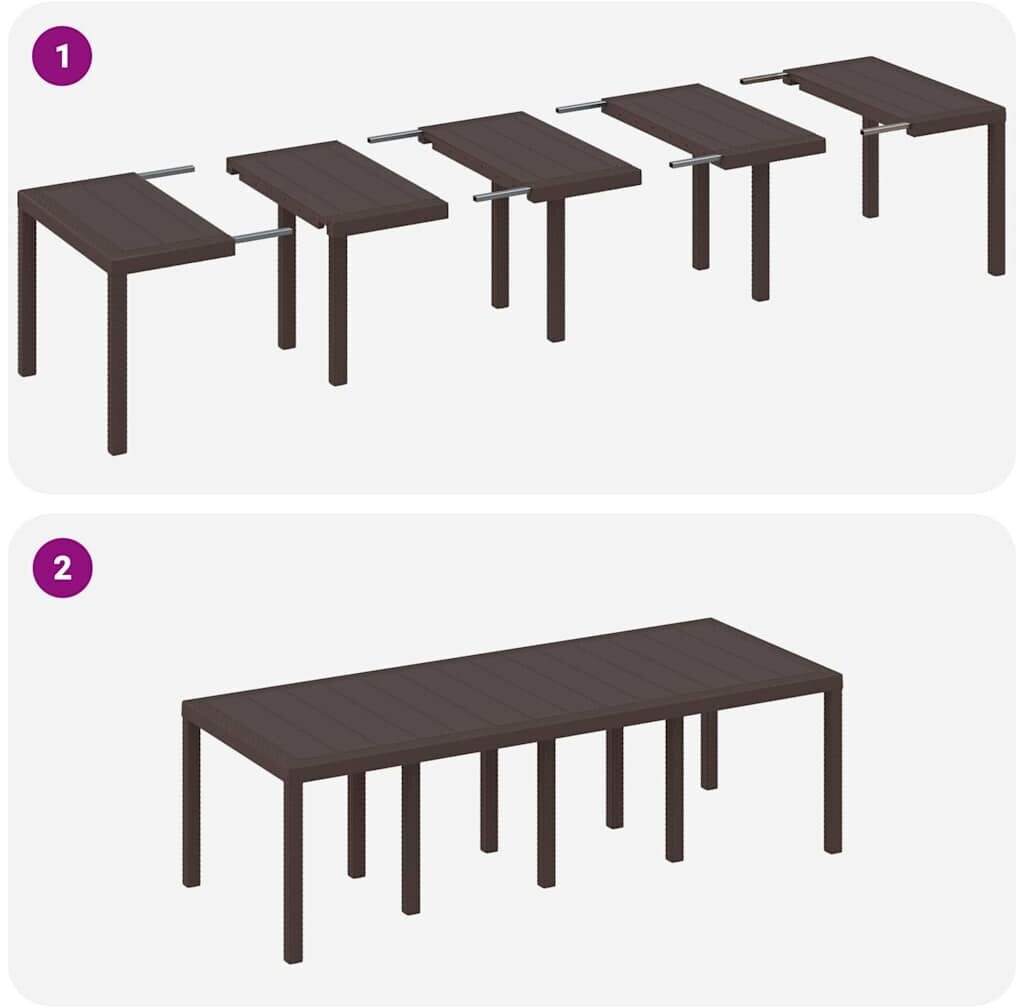 1

2