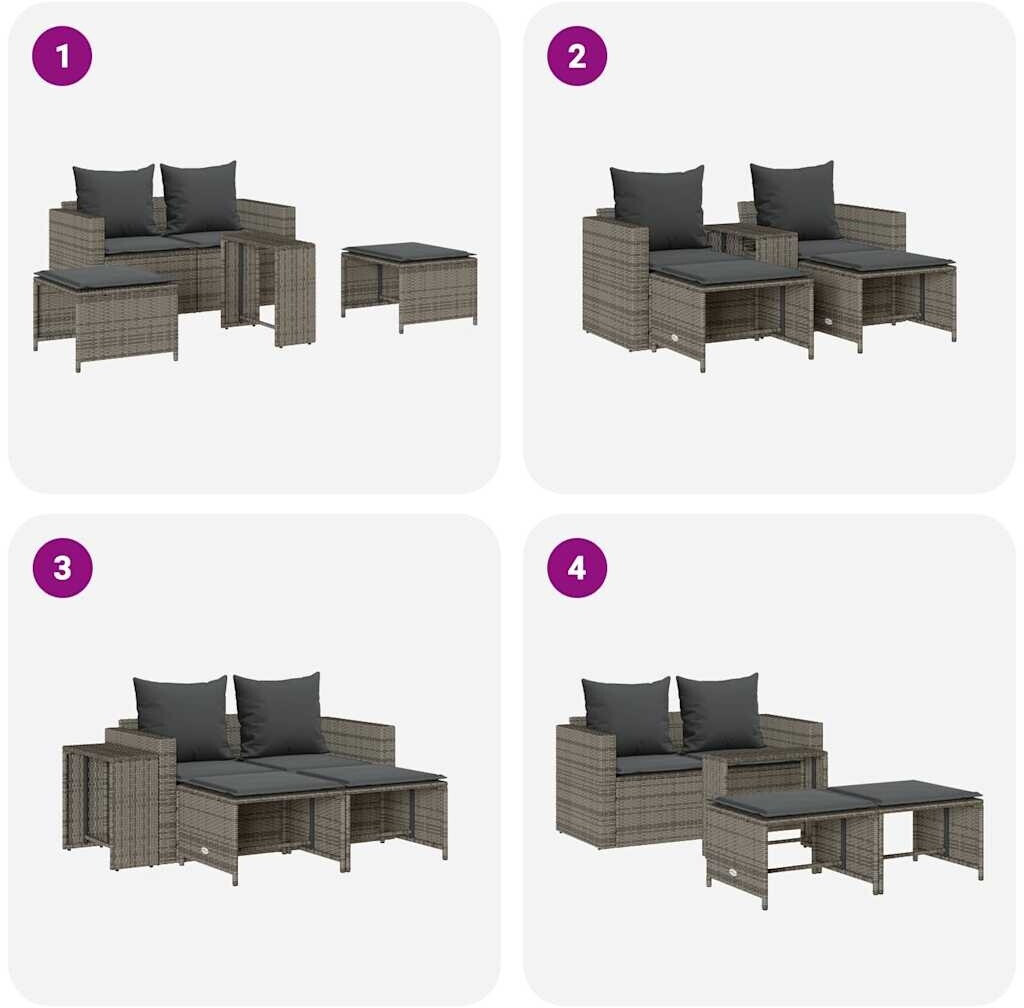 1

2

3

4