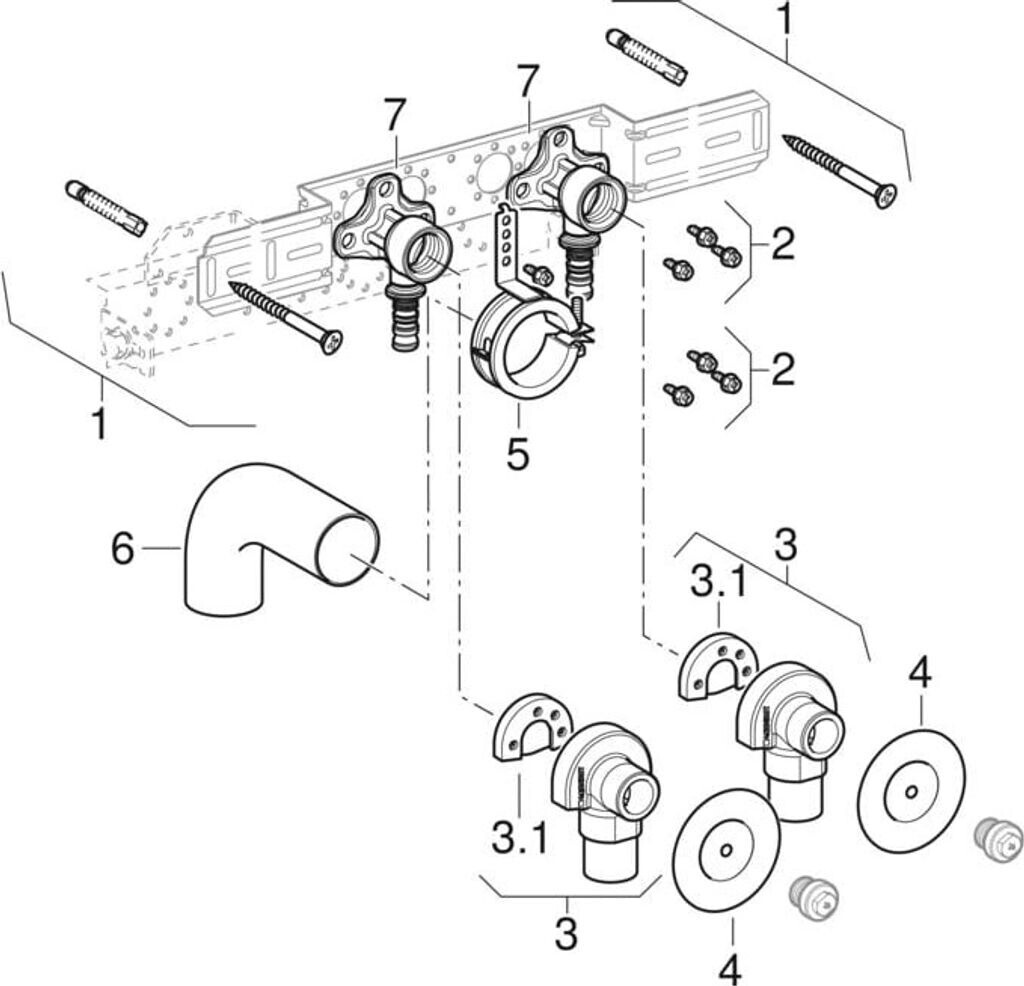 1
7
7
2
2
1
5
6
3
3.1
4
3.1
3
4