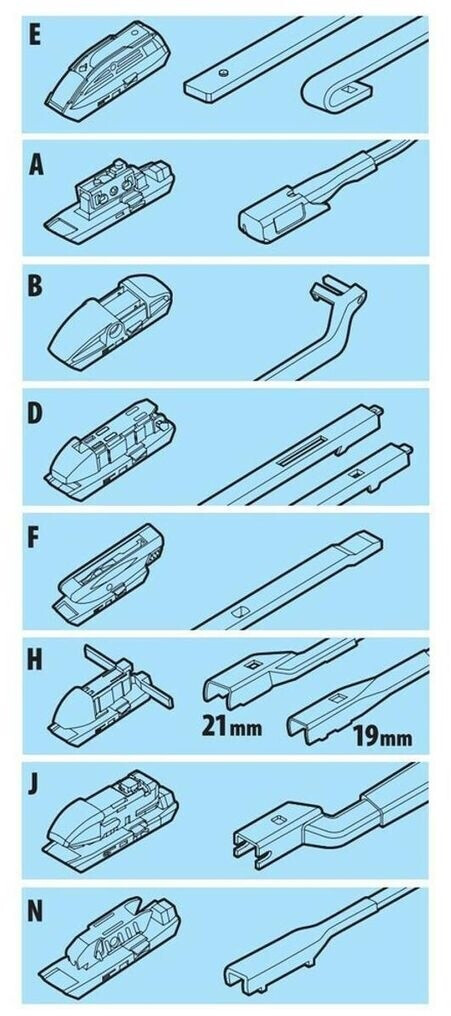 E

A

B

D

F

H

21mm

19mm

J

N