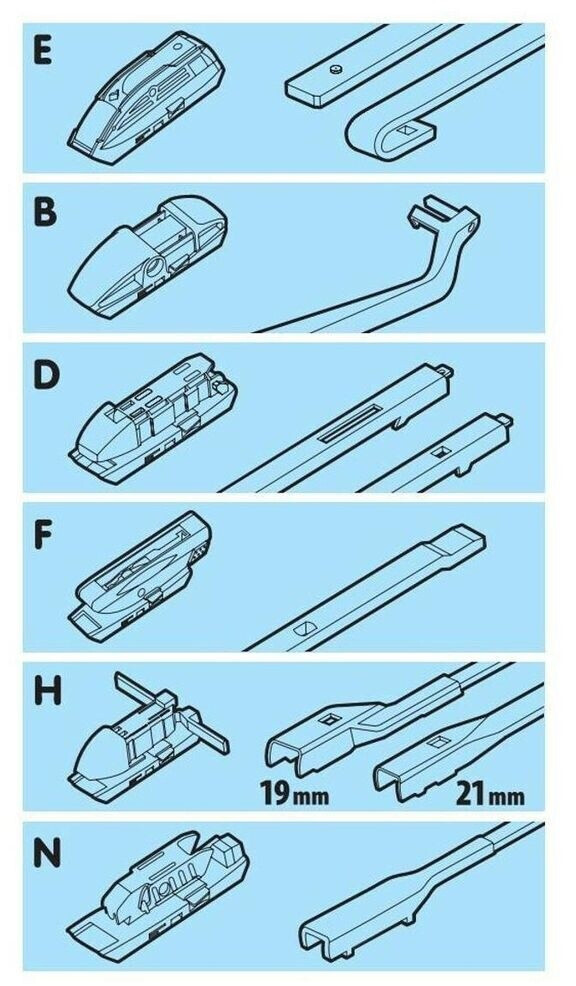 E

B

D

F

H

19mm

21mm

N