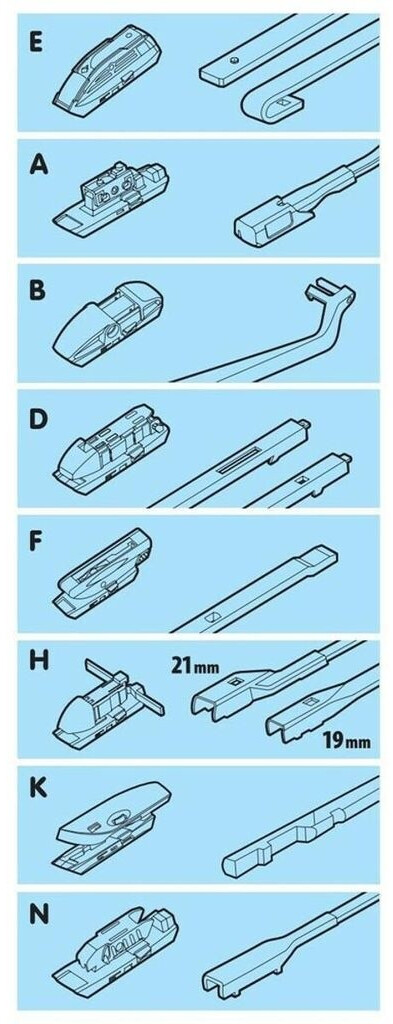 E

A

B

D

F

H

21mm

19mm

K

N