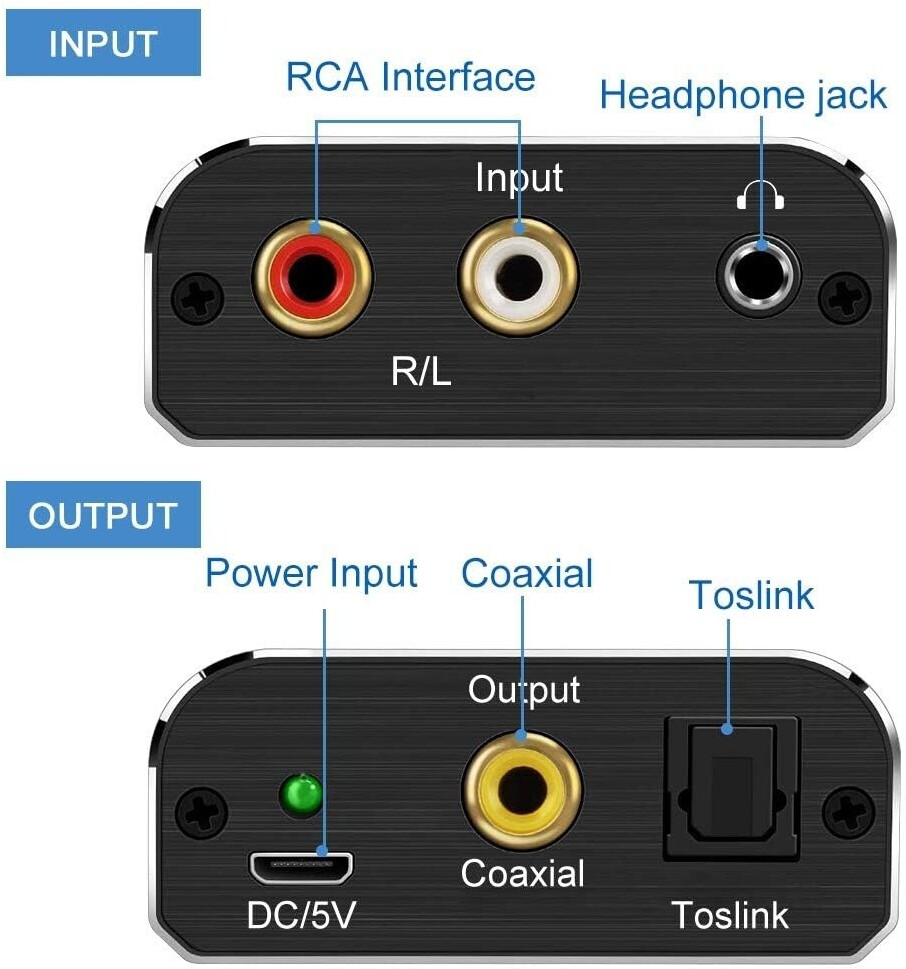 INPUT

RCA Interface

Headphone jack

Input

R/L

OUTPUT

Power Input

Coaxial

Toslink

Output

DC/5V

Coaxial

Toslink