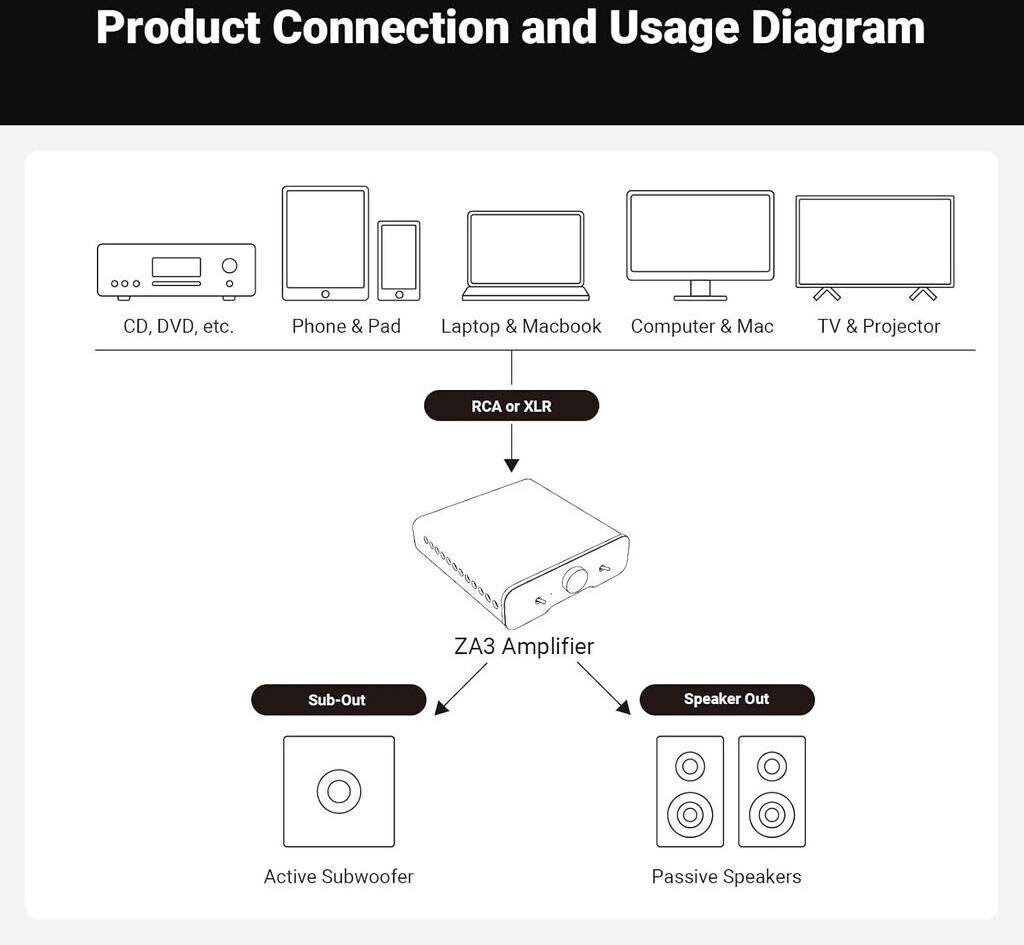 Product Connection and Usage Diagram

CD, DVD, etc.
Phone & Pad
Laptop & Macbook
Computer & Mac
TV & Projector

RCA or XLR

ZA3 Amplifier

Sub-Out
Speaker Out

Active Subwoofer
Passive Speakers