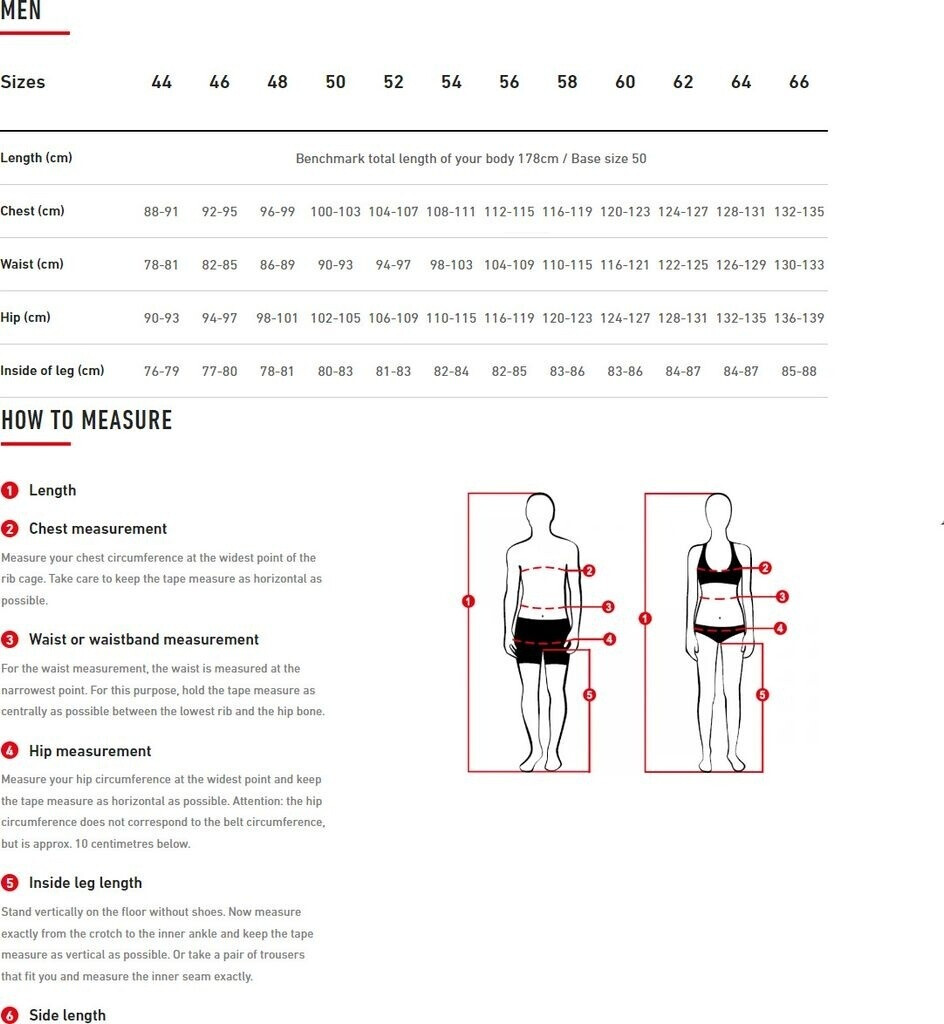 MEN

| Sizes | 44 | 46 | 48 | 50 | 52 | 54 | 56 | 58 | 60 | 62 | 64 | 66 |
|---|---|---|---|---|---|---|---|---|---|---|---|---|
| Length (cm) | Benchmark total length of your body 178cm / Base size 50 | | | | | | | | | | | |
| Chest (cm) | 88-91 | 92-95 | 96-99 | 100-103 | 104-107 | 108-111 | 112-115 | 116-119 | 120-123 | 124-127 | 128-131 | 132-135 |
| Waist (cm) | 78-81 | 82-85 | 86-89 | 90-93 | 94-97 | 98-103 | 104-109 | 110-115 | 116-121 | 122-125 | 126-129 | 130-133 |
| Hip (cm) | 90-93 | 94-97 | 98-101 | 102-105 | 106-109 | 110-115 | 116-119 | 120-123 | 124-127 | 128-131 | 132-135 | 136-139 |
| Inside of leg (cm) | 76-79 | 77-80 | 78-81 | 80-83 | 81-83 | 82-84 | 82-85 | 83-86 | 83-86 | 84-87 | 84-87 | 85-88 |

HOW TO MEASURE

1 Length

2 Chest measurement

Measure your chest circumference at the widest point of the rib cage. Take care to keep the tape measure as horizontal as possible.

3 Waist or waistband measurement

For the waist measurement, the waist is measured at the narrowest point. For this purpose, hold the tape measure as centrally as possible between the lowest rib and the hip bone.

4 Hip measurement

Measure your hip circumference at the widest point and keep the tape measure as horizontal as possible. Attention: the hip circumference does not correspond to the belt circumference, but is approx. 10 centimetres below.

5 Inside leg length

Stand vertically on the floor without shoes. Now measure exactly from the crotch to the inner ankle and keep the tape measure as vertical as possible. Or take a pair of trousers that fit you and measure the inner seam exactly.

6 Side length

1 2 3 4 5 1 2 3 4 5