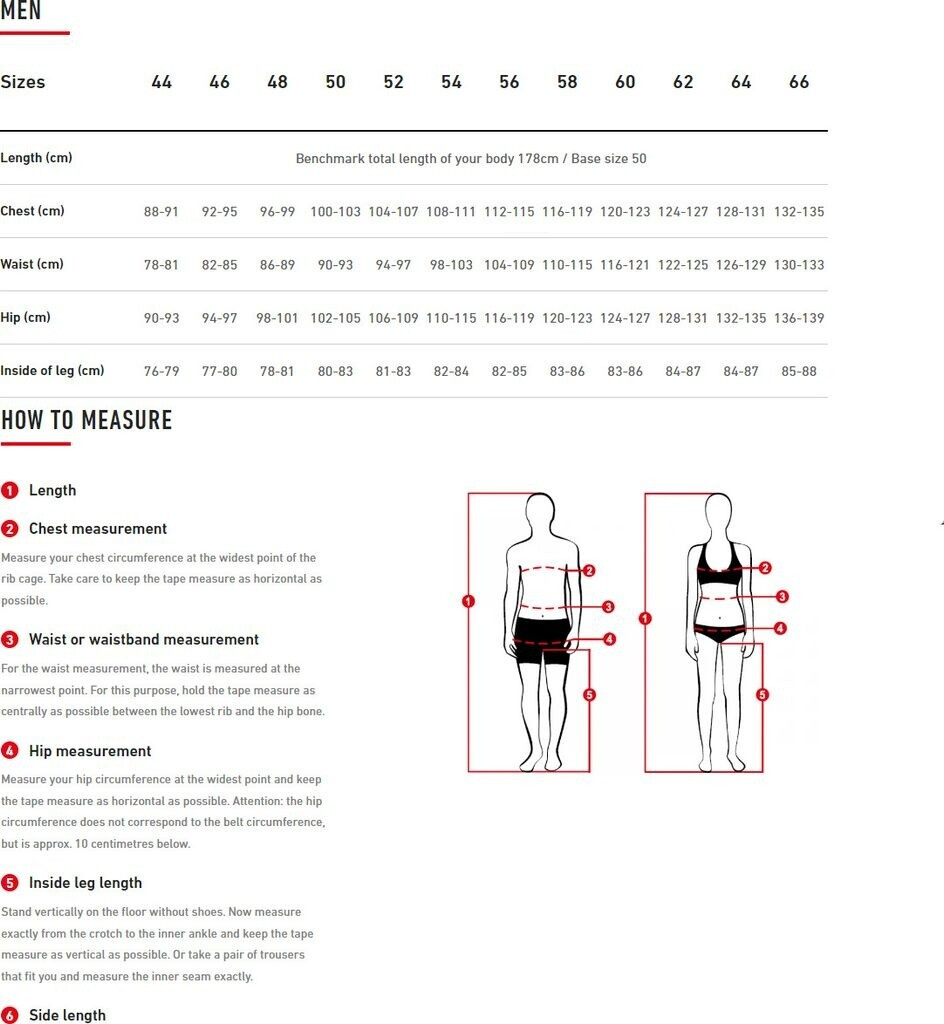 MEN

| Sizes | 44 | 46 | 48 | 50 | 52 | 54 | 56 | 58 | 60 | 62 | 64 | 66 |
|---|---|---|---|---|---|---|---|---|---|---|---|---|
| Length (cm) | Benchmark total length of your body 178cm / Base size 50 | | | | | | | | | | | |
| Chest (cm) | 88-91 | 92-95 | 96-99 | 100-103 | 104-107 | 108-111 | 112-115 | 116-119 | 120-123 | 124-127 | 128-131 | 132-135 |
| Waist (cm) | 78-81 | 82-85 | 86-89 | 90-93 | 94-97 | 98-103 | 104-109 | 110-115 | 116-121 | 122-125 | 126-129 | 130-133 |
| Hip (cm) | 90-93 | 94-97 | 98-101 | 102-105 | 106-109 | 110-115 | 116-119 | 120-123 | 124-127 | 128-131 | 132-135 | 136-139 |
| Inside of leg (cm) | 76-79 | 77-80 | 78-81 | 80-83 | 81-83 | 82-84 | 82-85 | 83-86 | 83-86 | 84-87 | 84-87 | 85-88 |

HOW TO MEASURE

1 Length

2 Chest measurement

Measure your chest circumference at the widest point of the rib cage. Take care to keep the tape measure as horizontal as possible.

3 Waist or waistband measurement

For the waist measurement, the waist is measured at the narrowest point. For this purpose, hold the tape measure as centrally as possible between the lowest rib and the hip bone.

4 Hip measurement

Measure your hip circumference at the widest point and keep the tape measure as horizontal as possible. Attention: the hip circumference does not correspond to the belt circumference, but is approx. 10 centimetres below.

5 Inside leg length

Stand vertically on the floor without shoes. Now measure exactly from the crotch to the inner ankle and keep the tape measure as vertical as possible. Or take a pair of trousers that fit you and measure the inner seam exactly.

6 Side length

1 2 3 4 5 1 2 3 4 5