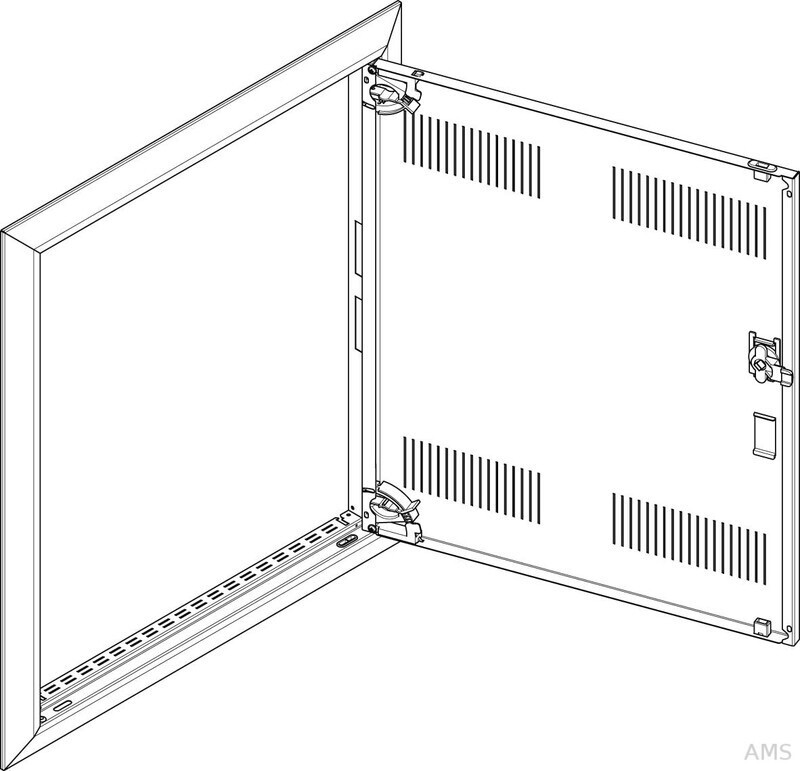 AMS