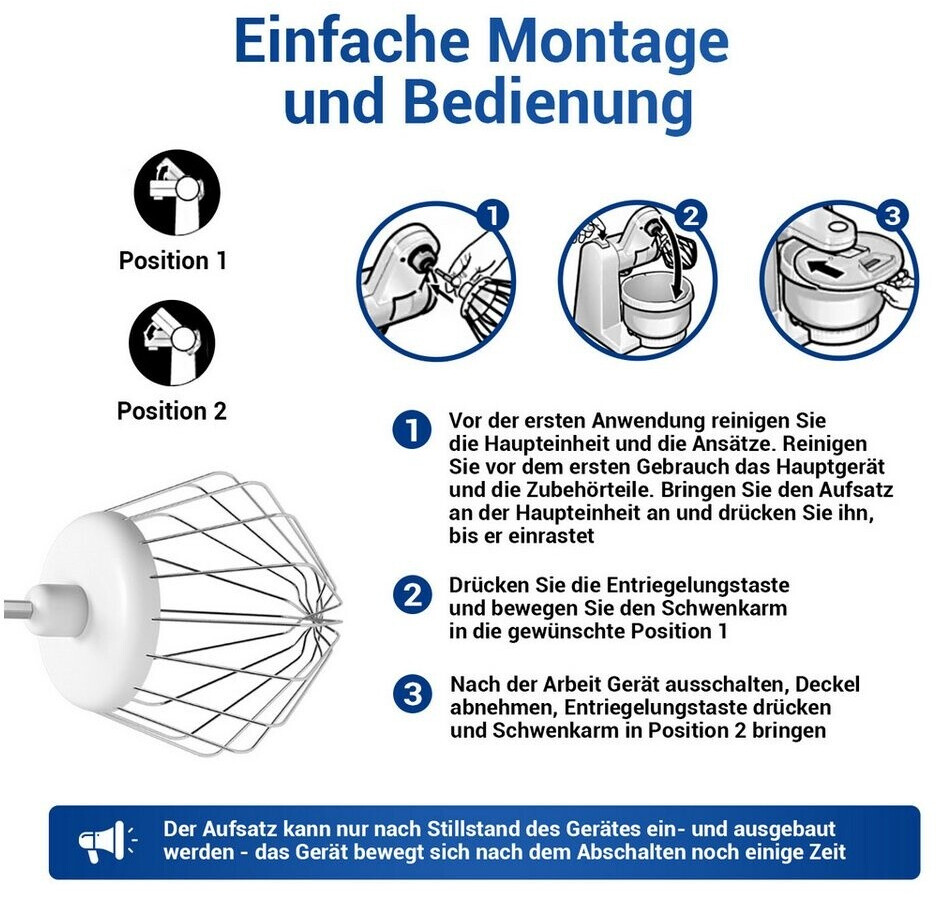 Einfache Montage und Bedienung

Position 1

Position 2

1

2

3

1 Vor der ersten Anwendung reinigen Sie die Haupteinheit und die Ansätze. Reinigen Sie vor dem ersten Gebrauch das Hauptgerät und die Zubehörteile. Bringen Sie den Aufsatz an der Haupteinheit an und drücken Sie ihn, bis er einrastet

2 Drücken Sie die Entriegelungstaste und bewegen Sie den Schwenkarm in die gewünschte Position 1

3 Nach der Arbeit Gerät ausschalten, Deckel abnehmen, Entriegelungstaste drücken und Schwenkarm in Position 2 bringen

Der Aufsatz kann nur nach Stillstand des Gerätes ein- und ausgebaut werden - das Gerät bewegt sich nach dem Abschalten noch einige Zeit