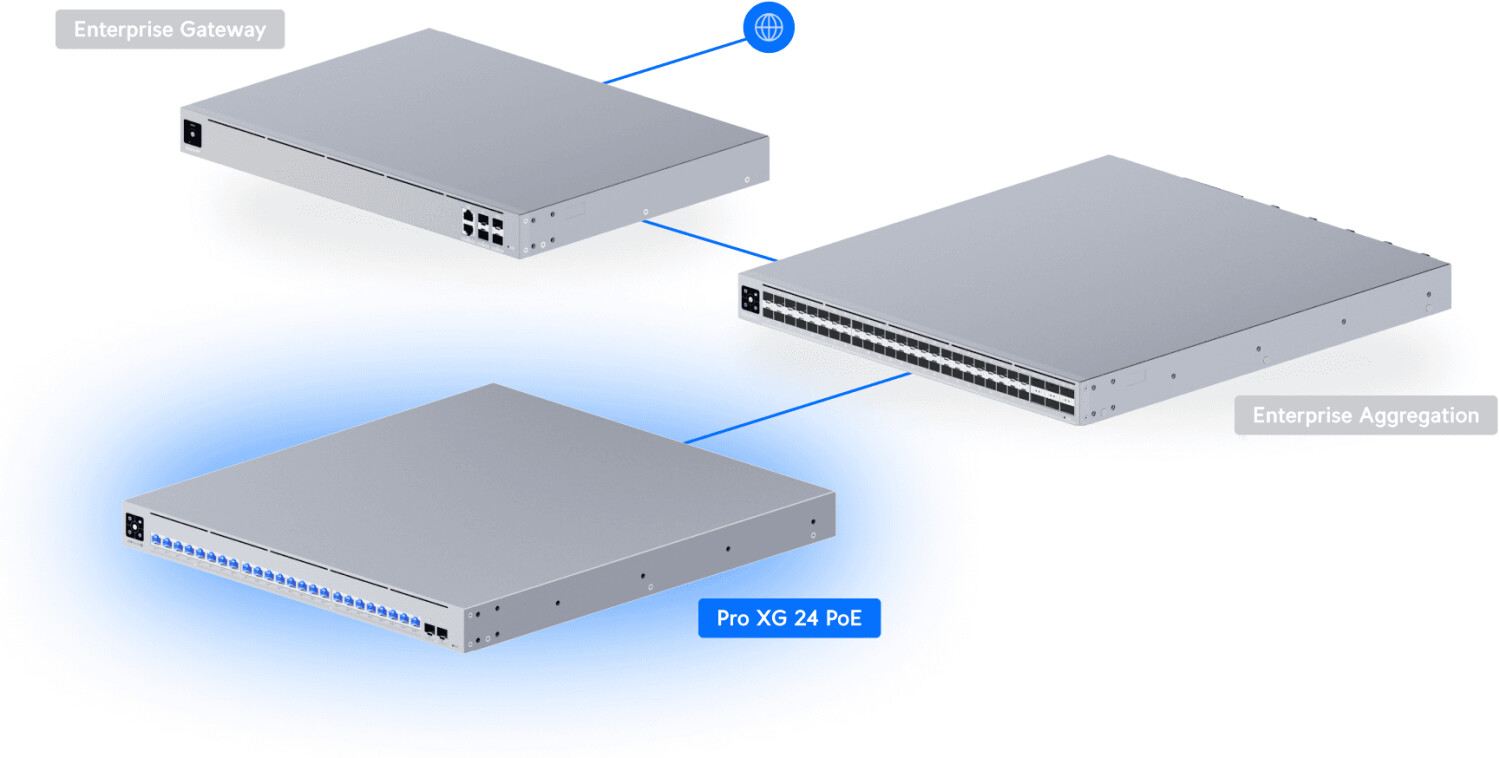 Enterprise Gateway

Enterprise Aggregation

Pro XG 24 PoE