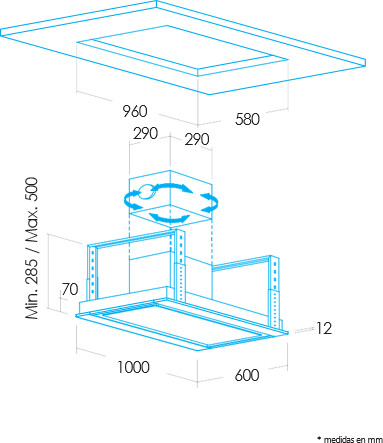 960
580
290
290
Min. 285 / Max. 500
70
12
1000
600
* medidas en mm