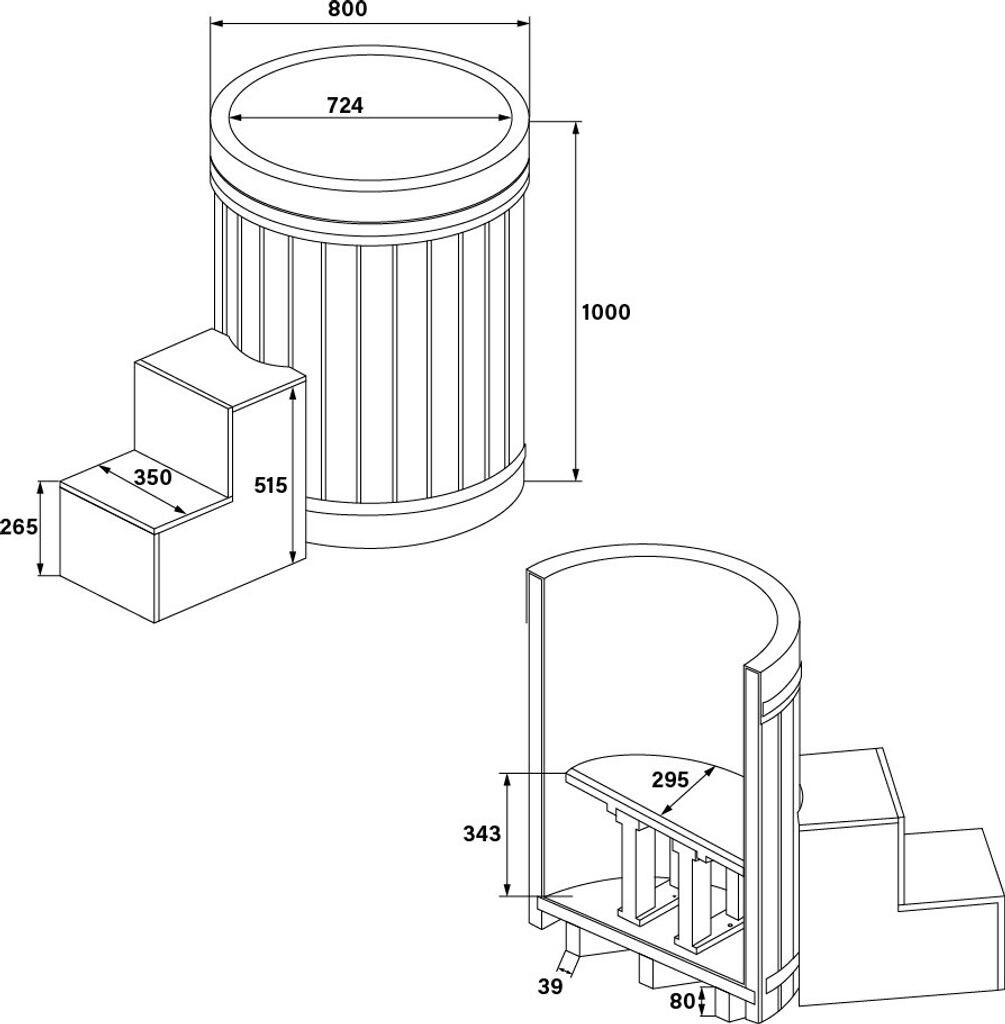 800
724
1000
350
515
265
295
343
39
80