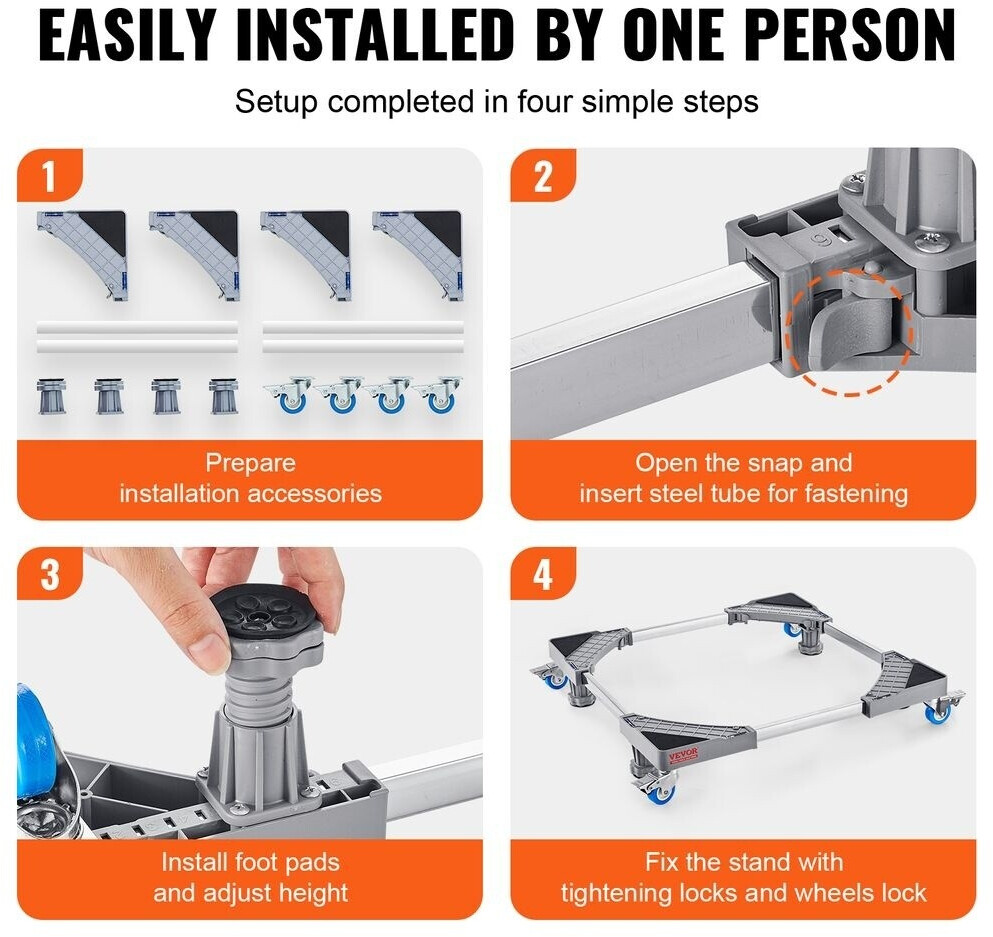 EASILY INSTALLED BY ONE PERSON

Setup completed in four simple steps

1

Prepare installation accessories

2

Open the snap and insert steel tube for fastening

3

Install foot pads and adjust height

4

VEVOR

Fix the stand with tightening locks and wheels lock