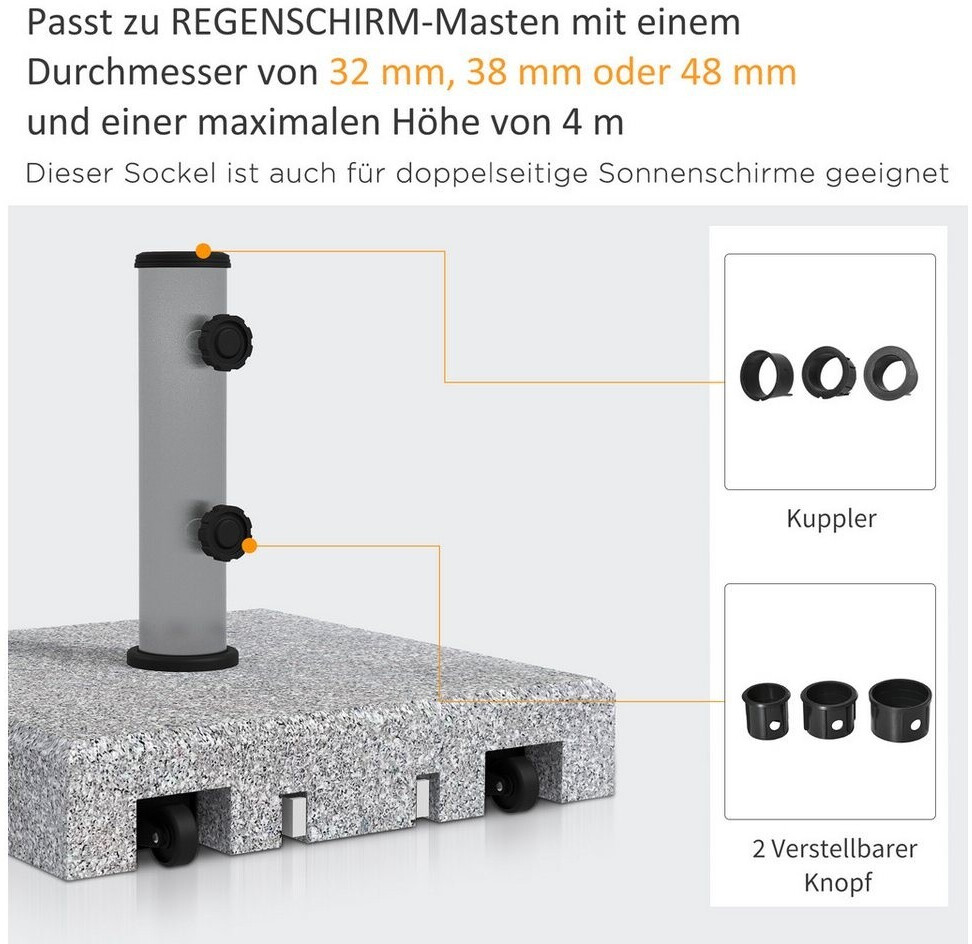 Passt zu REGENSCHIRM-Masten mit einem Durchmesser von 32 mm, 38 mm oder 48 mm und einer maximalen Höhe von 4 m

Dieser Sockel ist auch für doppelseitige Sonnenschirme geeignet

Kuppler

2 Verstellbarer Knopf