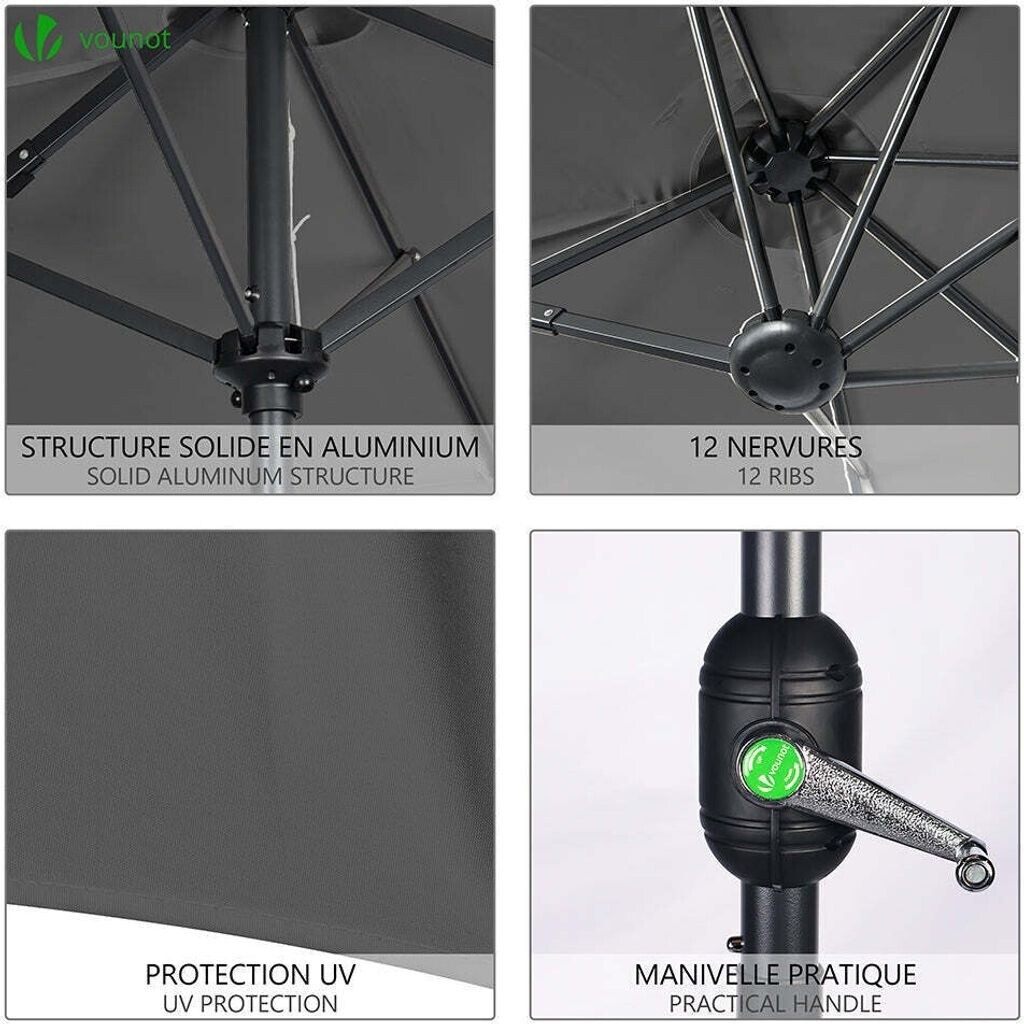 vounot

STRUCTURE SOLIDE EN ALUMINIUM
SOLID ALUMINUM STRUCTURE

12 NERVURES
12 RIBS

PROTECTION UV
UV PROTECTION

vounot

MANIVELLE PRATIQUE
PRACTICAL HANDLE