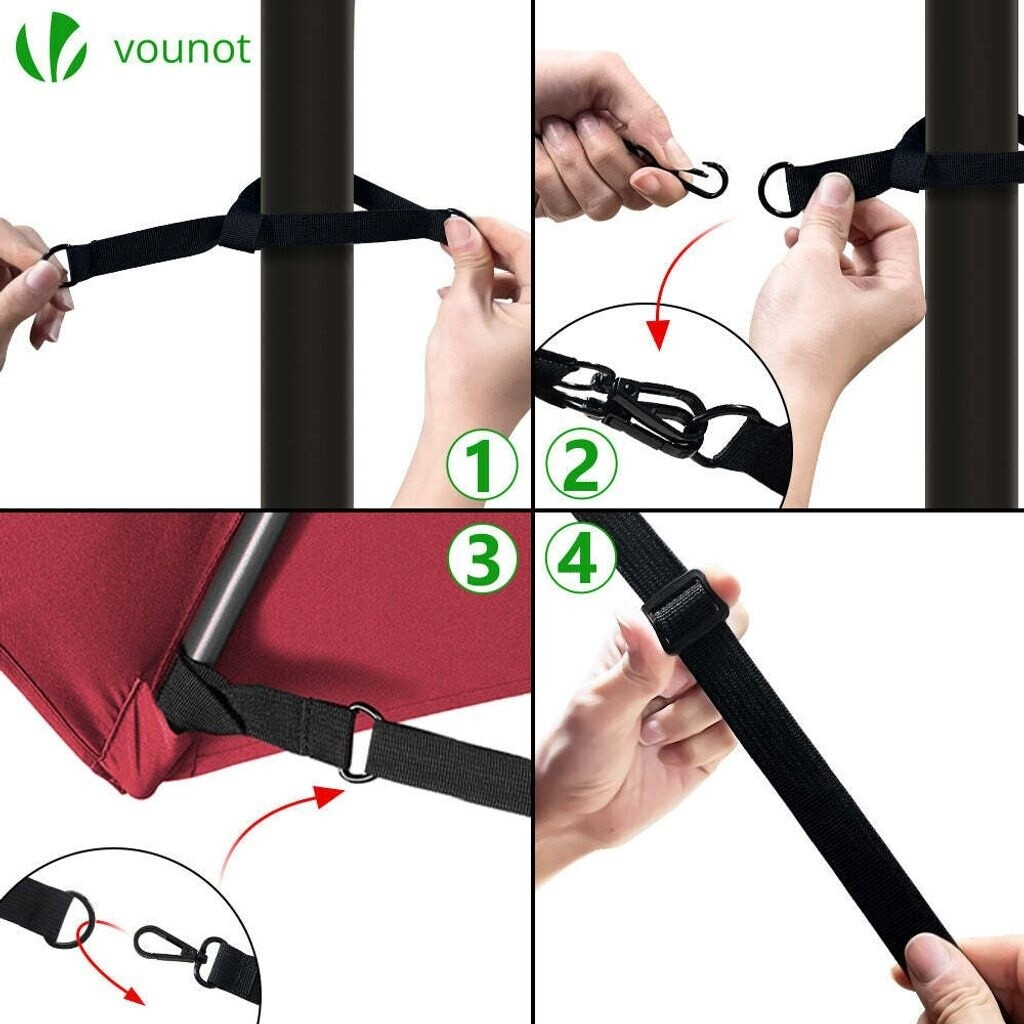 vounot

1

2

3

4