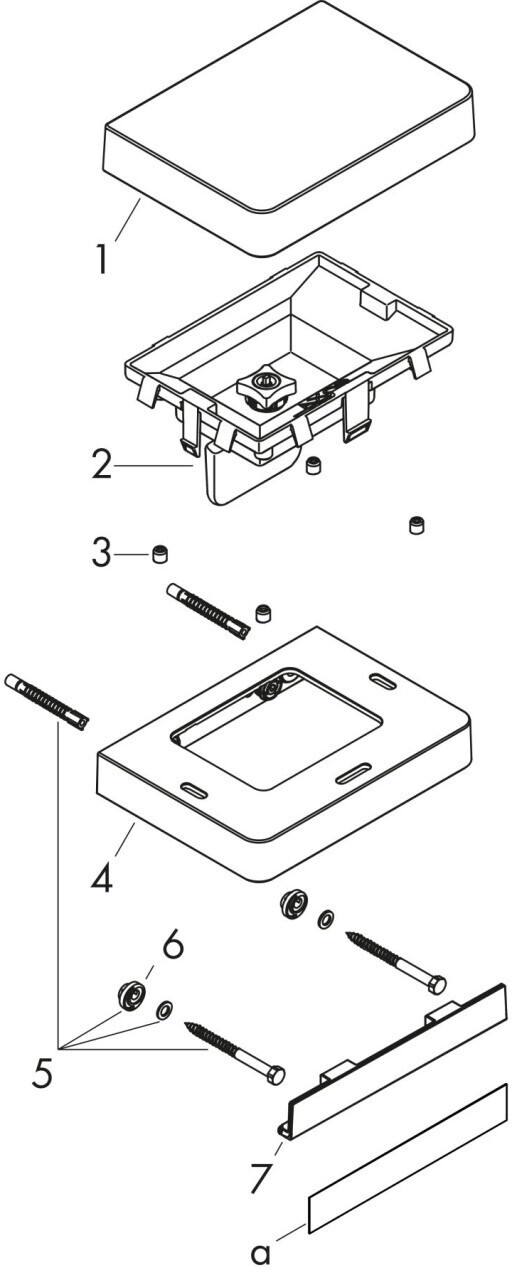 1
2
3
4
6
5
7
a