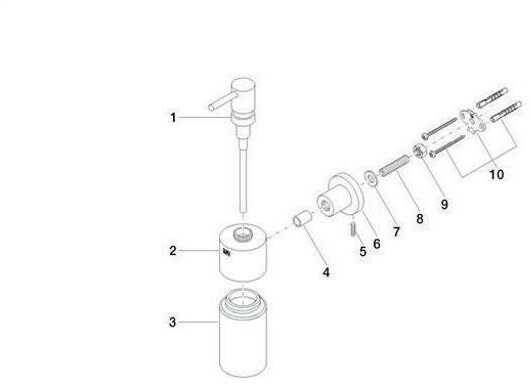 1
2
3
4
5
6
7
8
9
10