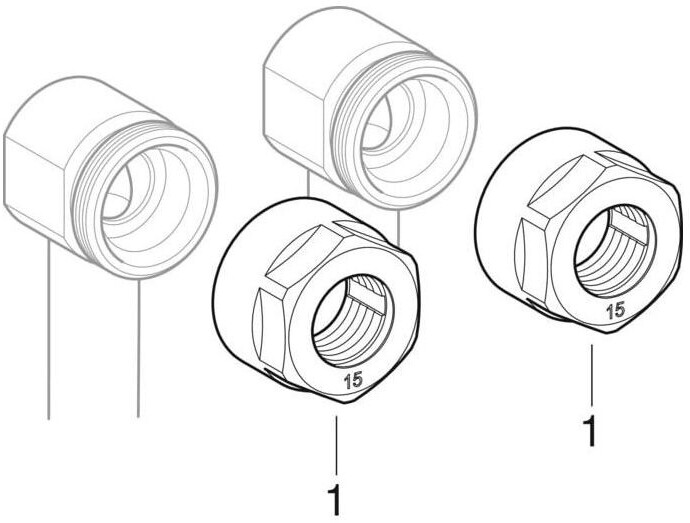 15
15
1
1