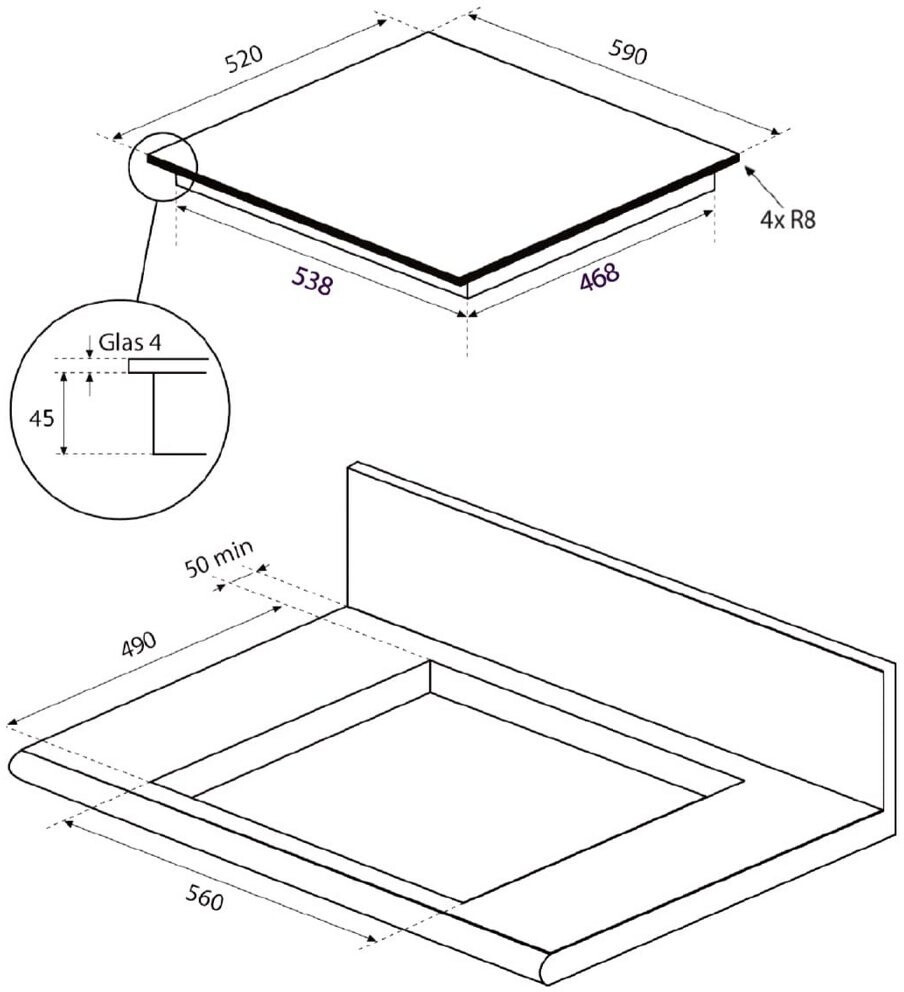 520
590
4x R8
538
468
Glas 4
45
50 min
490
560