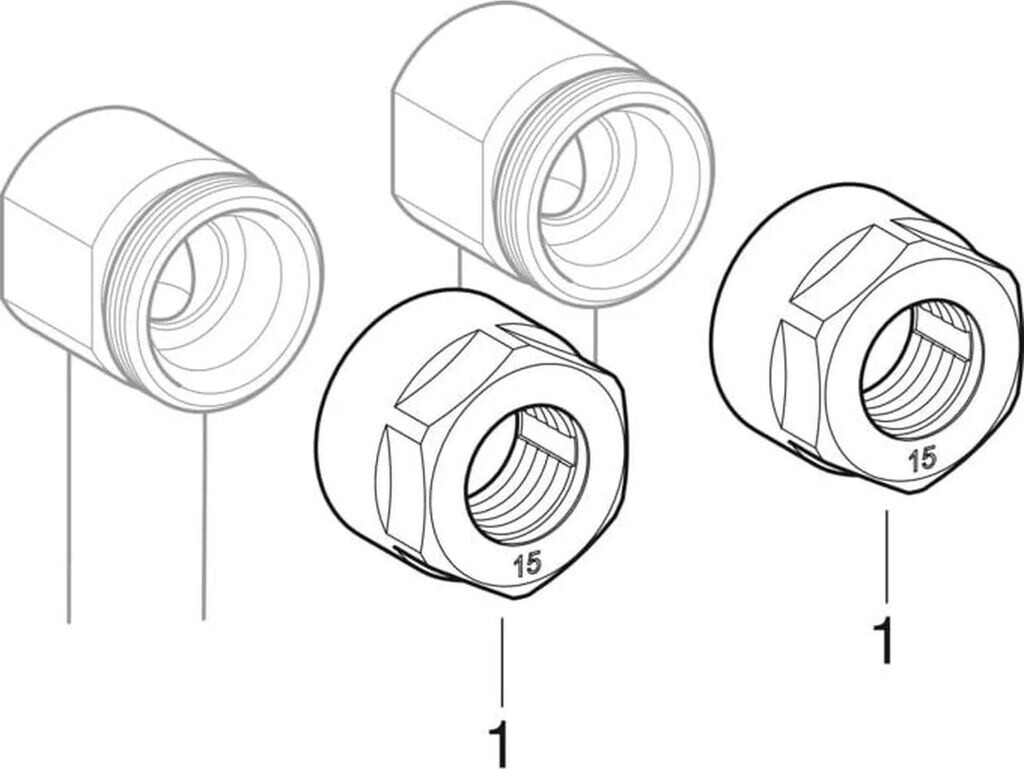 15

15

1

1