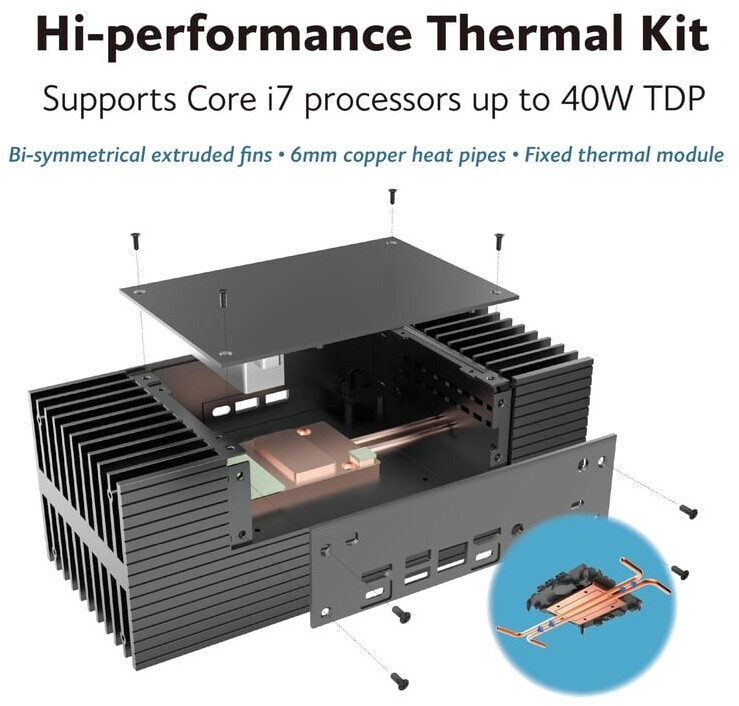 Hi-performance Thermal Kit

Supports Core i7 processors up to 40W TDP

Bi-symmetrical extruded fins • 6mm copper heat pipes • Fixed thermal module