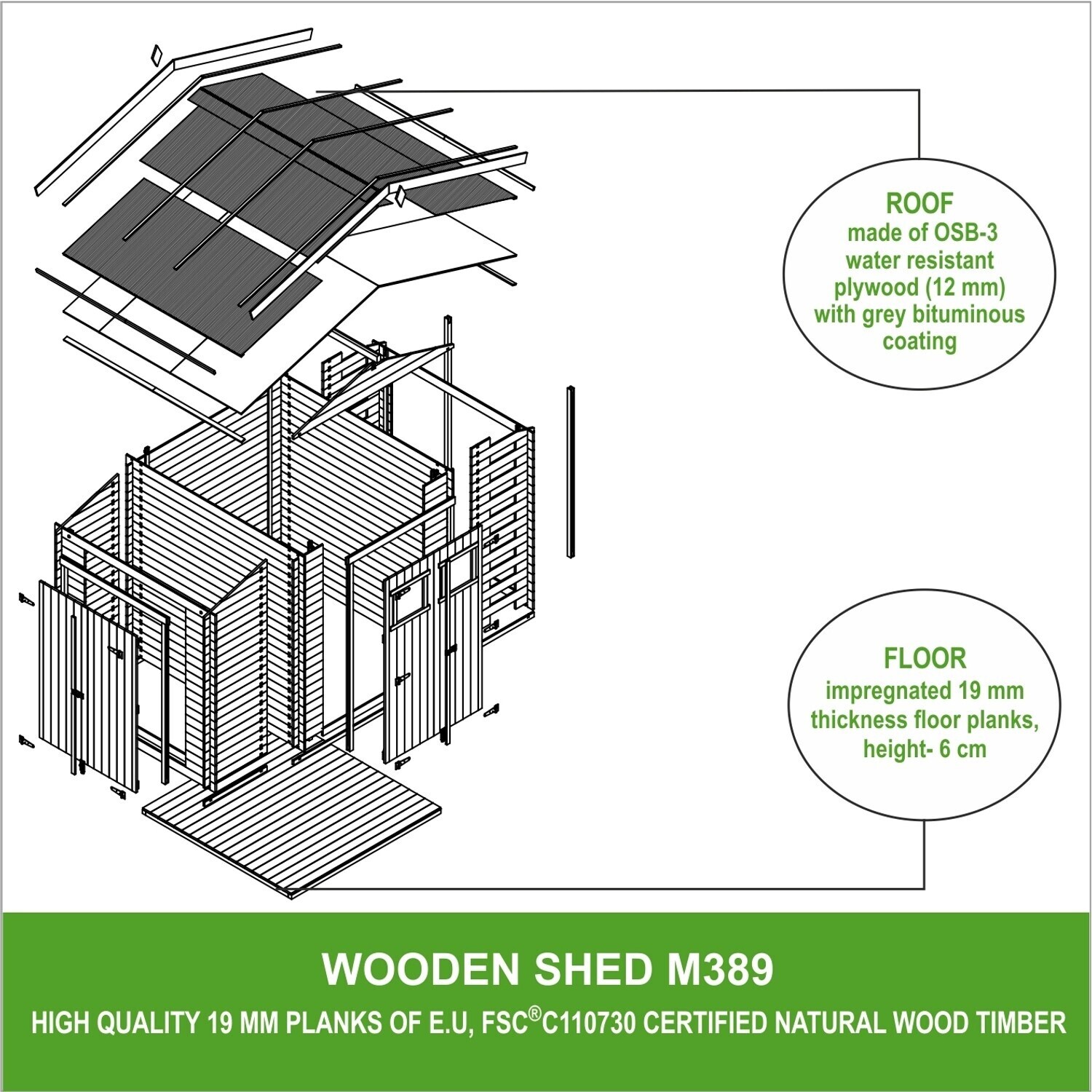 ROOF
made of OSB-3 water resistant plywood (12 mm) with grey bituminous coating

FLOOR
impregnated 19 mm thickness floor planks, height- 6 cm

WOODEN SHED M389

HIGH QUALITY 19 MM PLANKS OF E.U, FSC®C110730 CERTIFIED NATURAL WOOD TIMBER