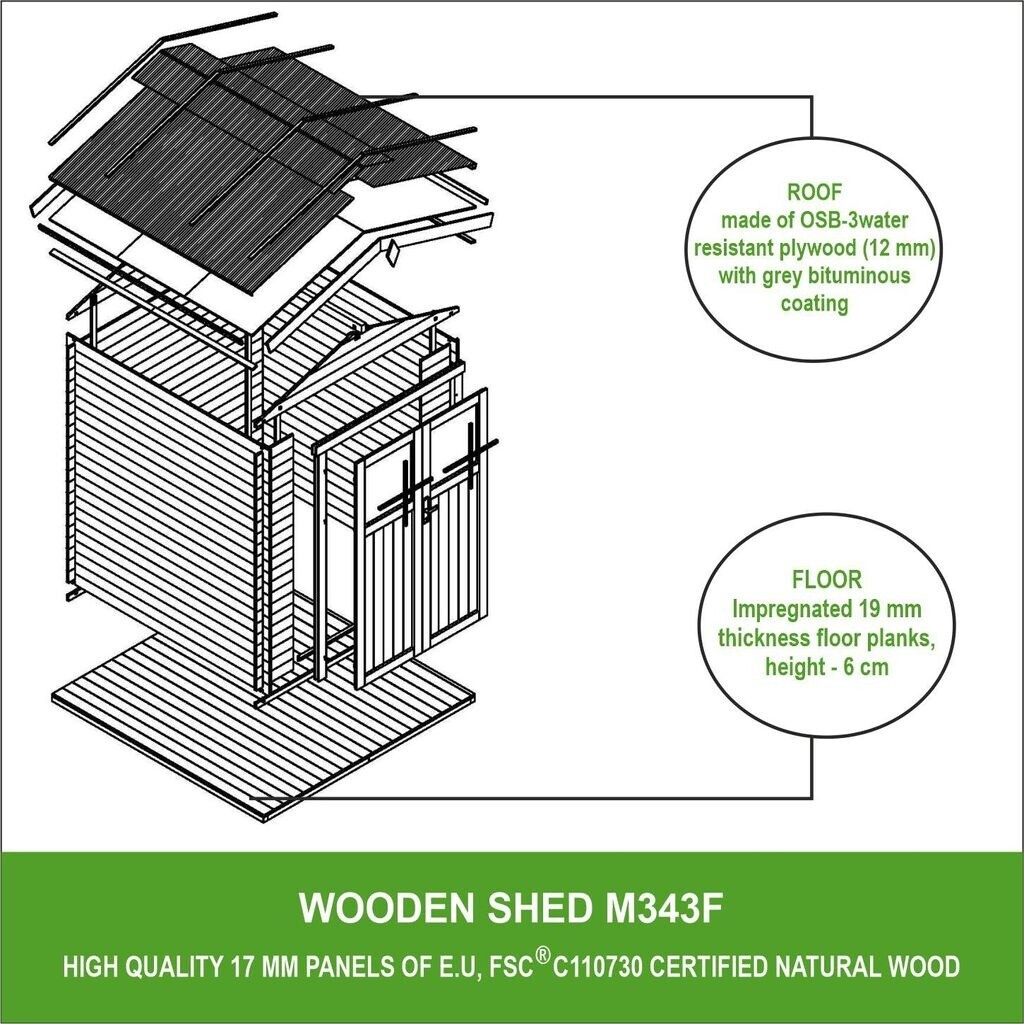 ROOF
made of OSB-3water resistant plywood (12 mm) with grey bituminous coating

FLOOR
Impregnated 19 mm thickness floor planks, height - 6 cm

WOODEN SHED M343F

HIGH QUALITY 17 MM PANELS OF E.U, FSC® C110730 CERTIFIED NATURAL WOOD