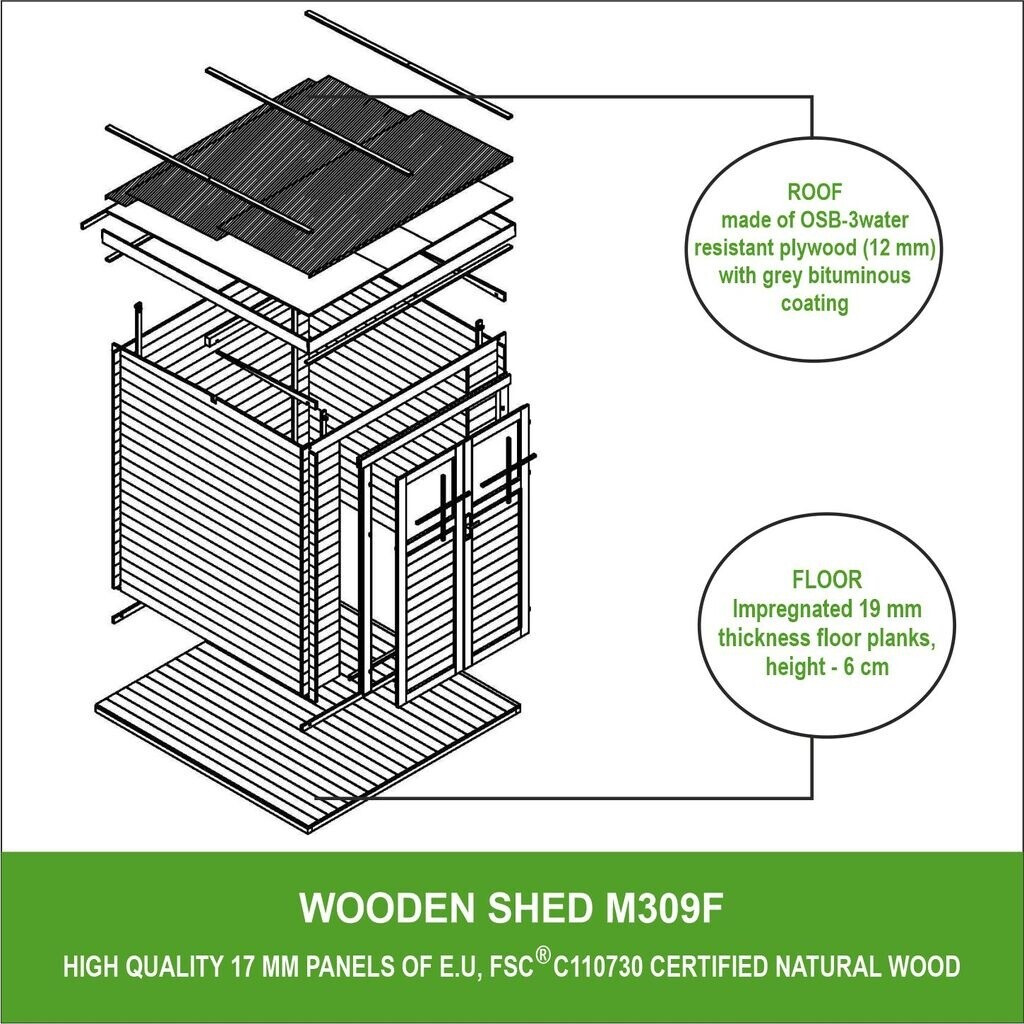 ROOF
made of OSB-3water resistant plywood (12 mm) with grey bituminous coating

FLOOR
Impregnated 19 mm thickness floor planks, height - 6 cm

WOODEN SHED M309F

HIGH QUALITY 17 MM PANELS OF E.U, FSC® C110730 CERTIFIED NATURAL WOOD