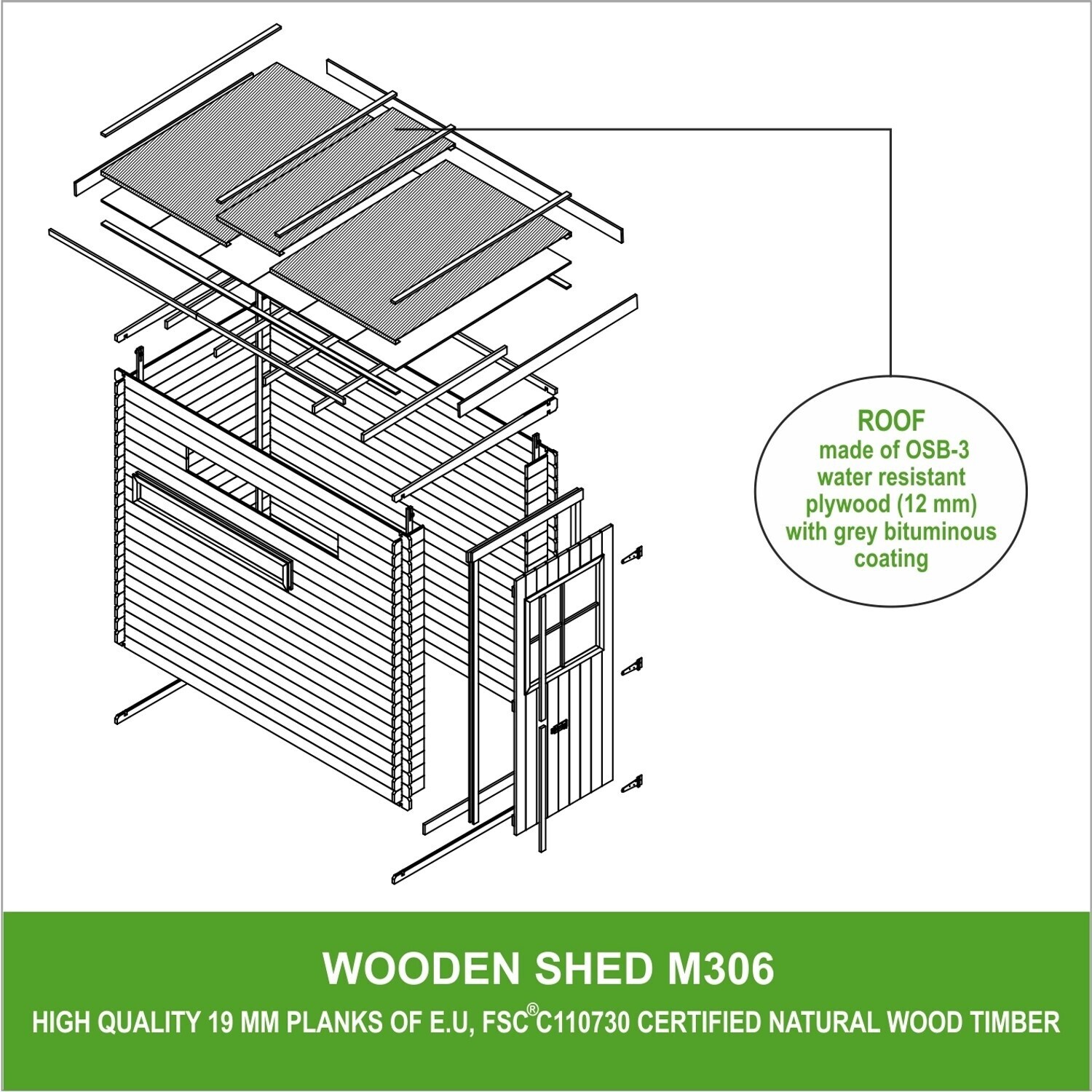 ROOF
made of OSB-3 water resistant plywood (12 mm) with grey bituminous coating

WOODEN SHED M306

HIGH QUALITY 19 MM PLANKS OF E.U, FSC®C110730 CERTIFIED NATURAL WOOD TIMBER