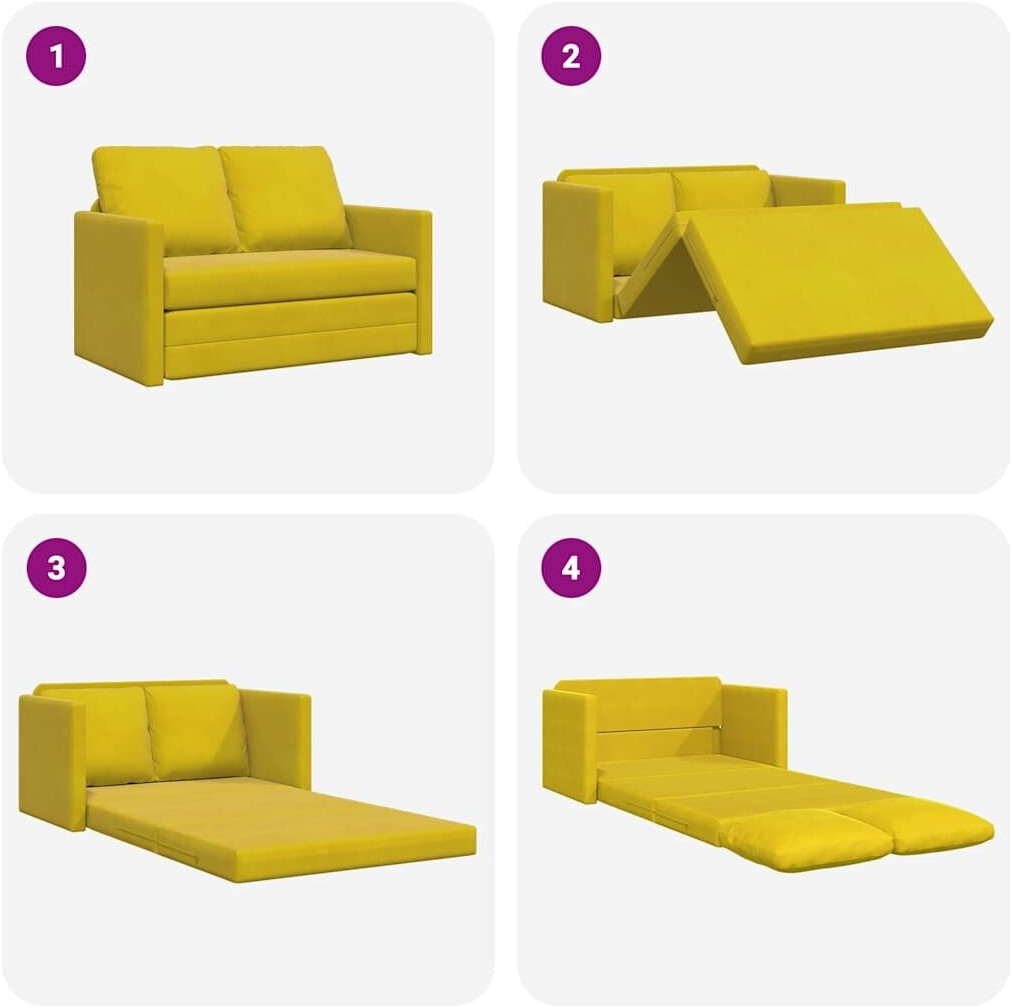 1

2

3

4