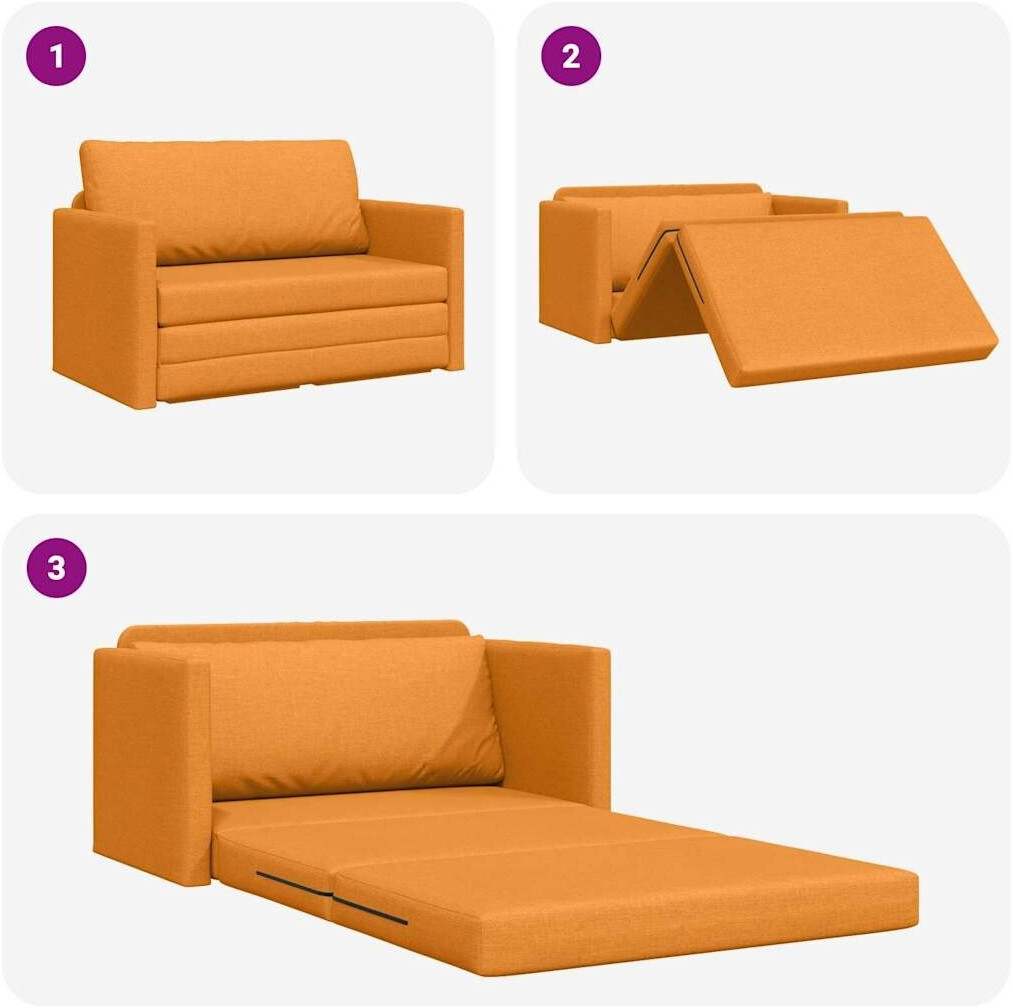 1

2

3