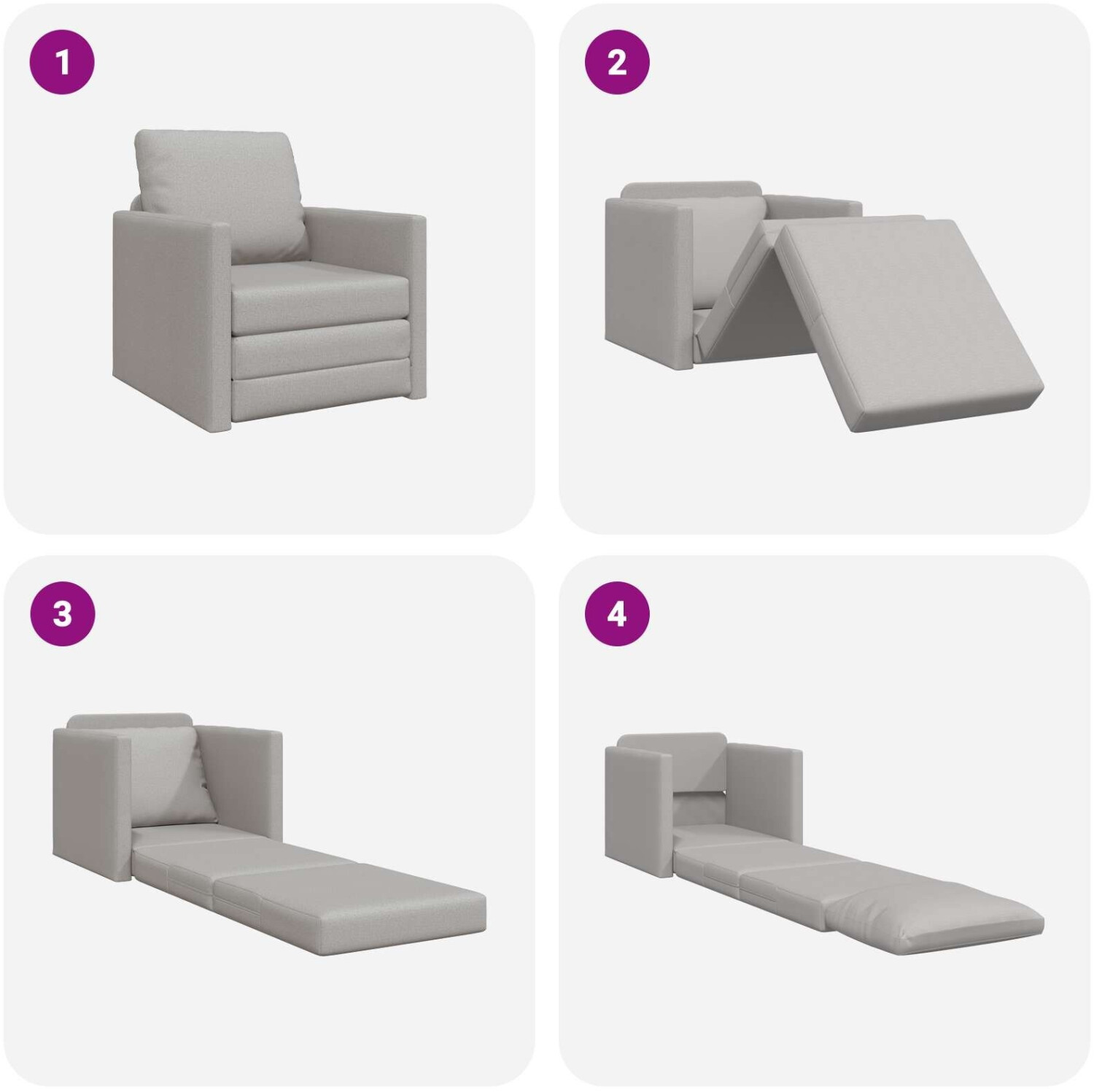 1

2

3

4