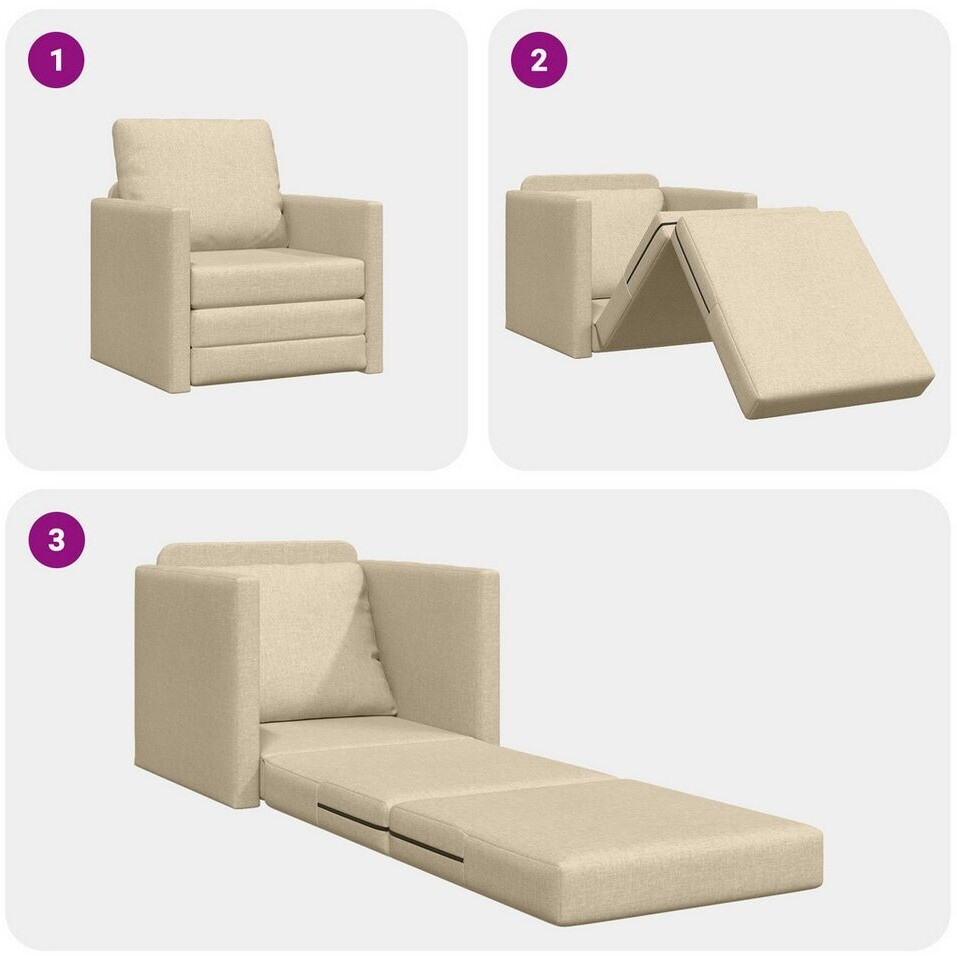 1

2

3