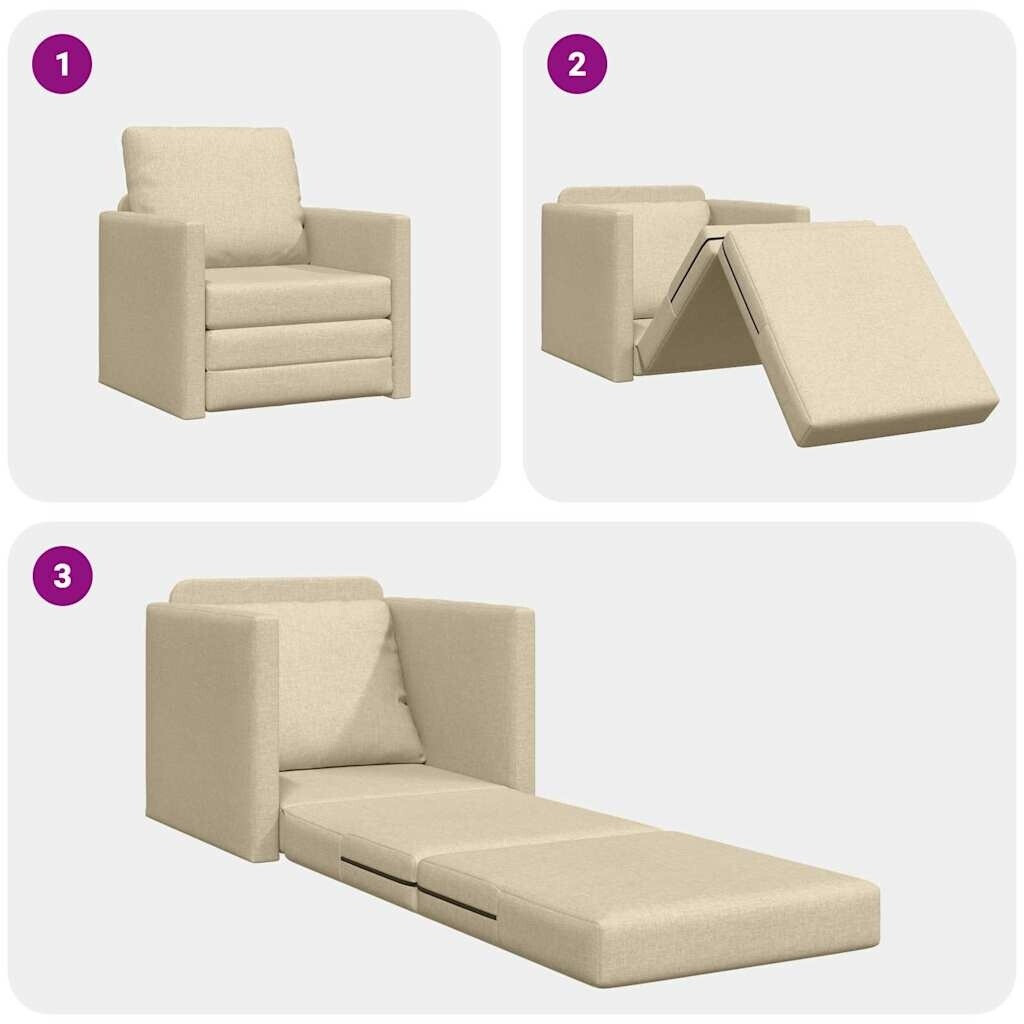 1

2

3