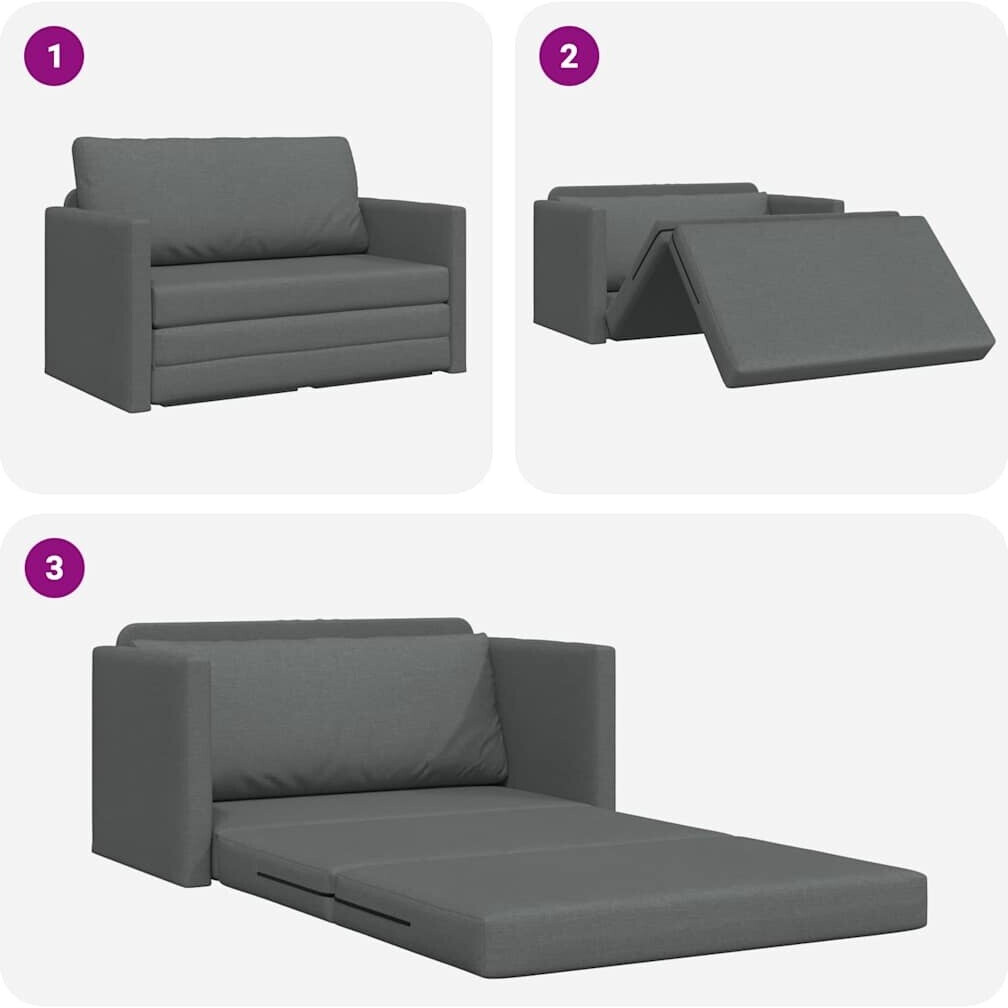 1

2

3