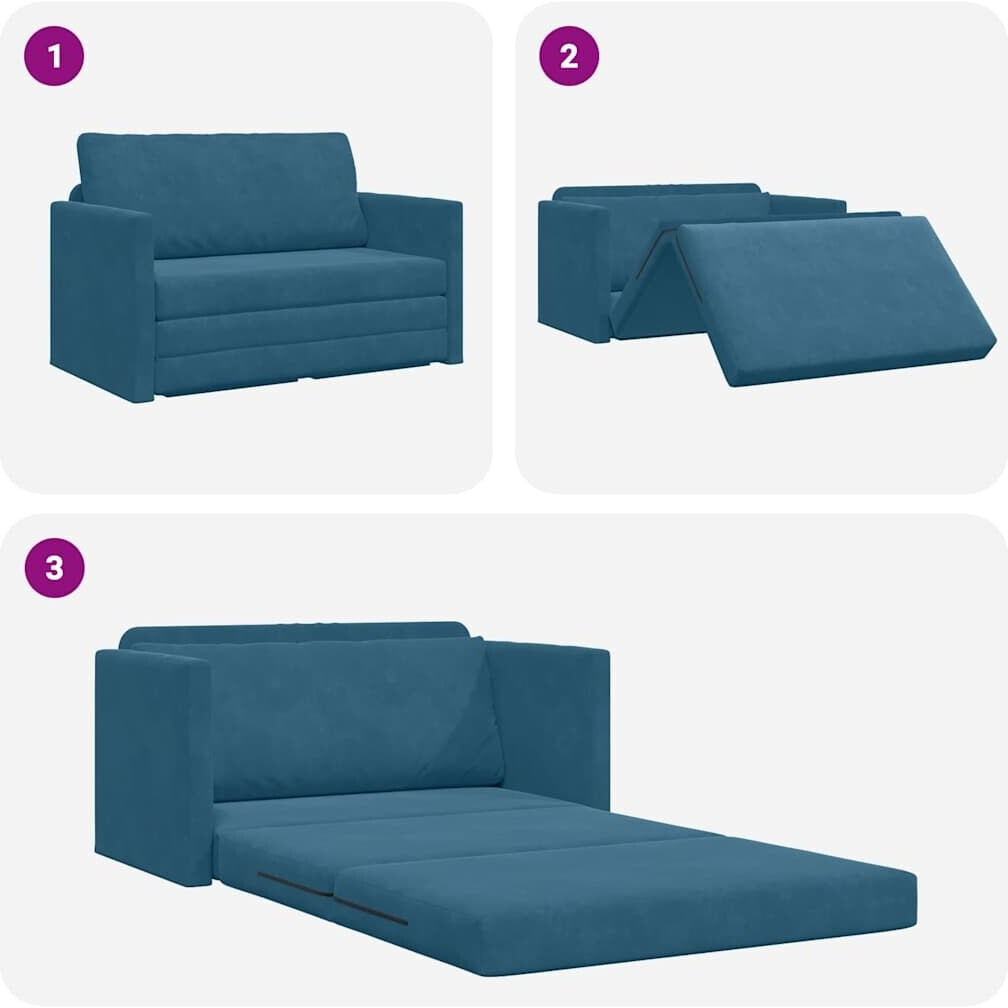 1

2

3