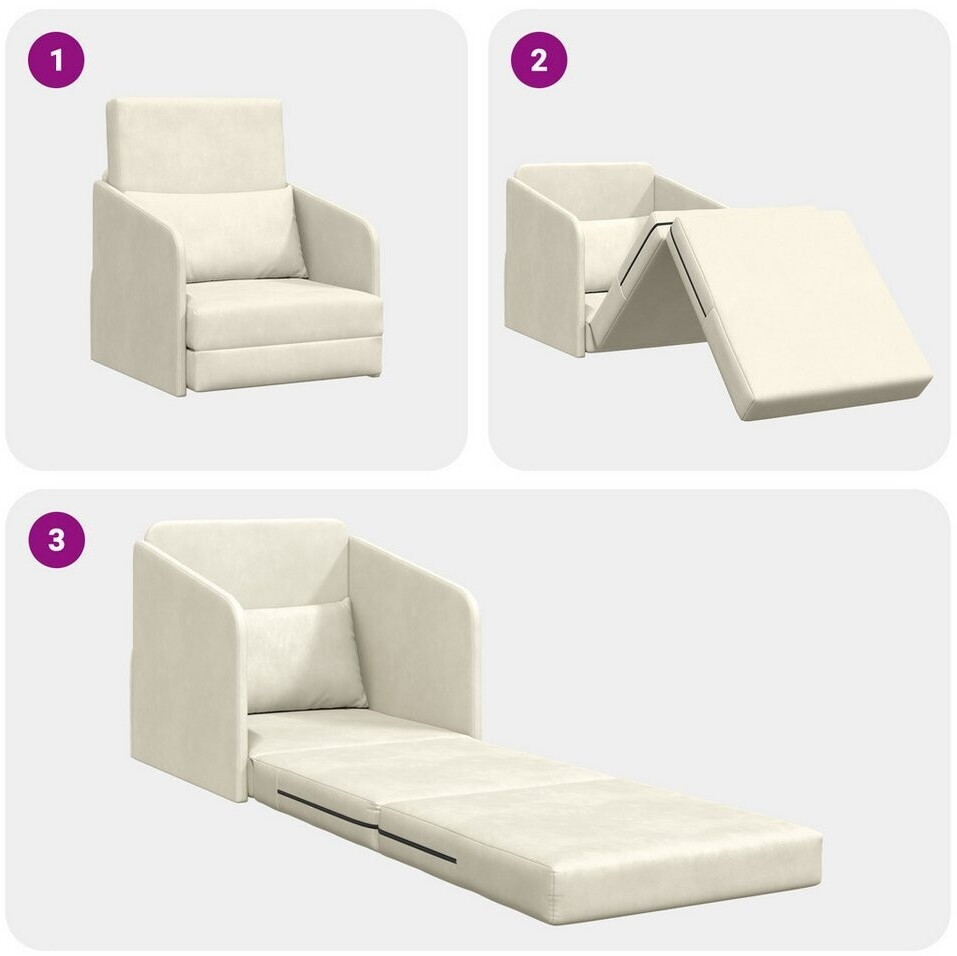 1

2

3