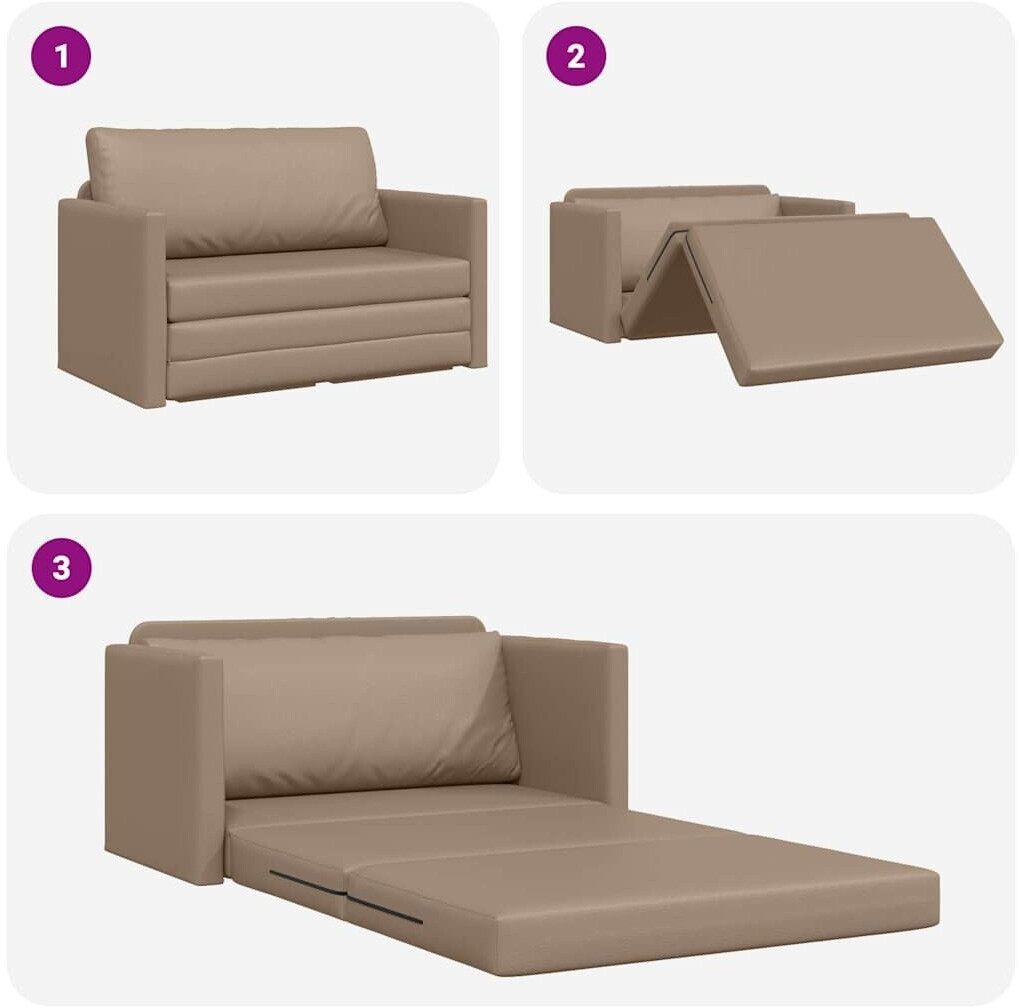 1

2

3