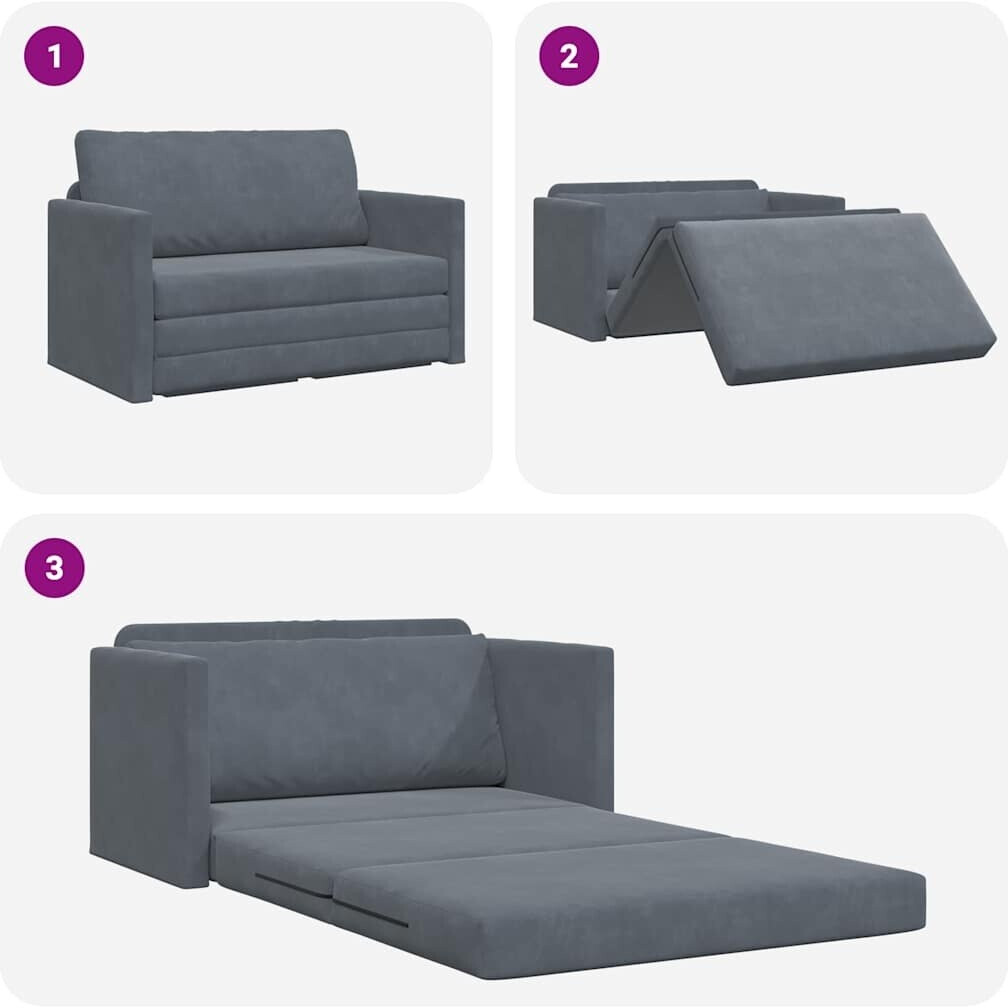 1

2

3