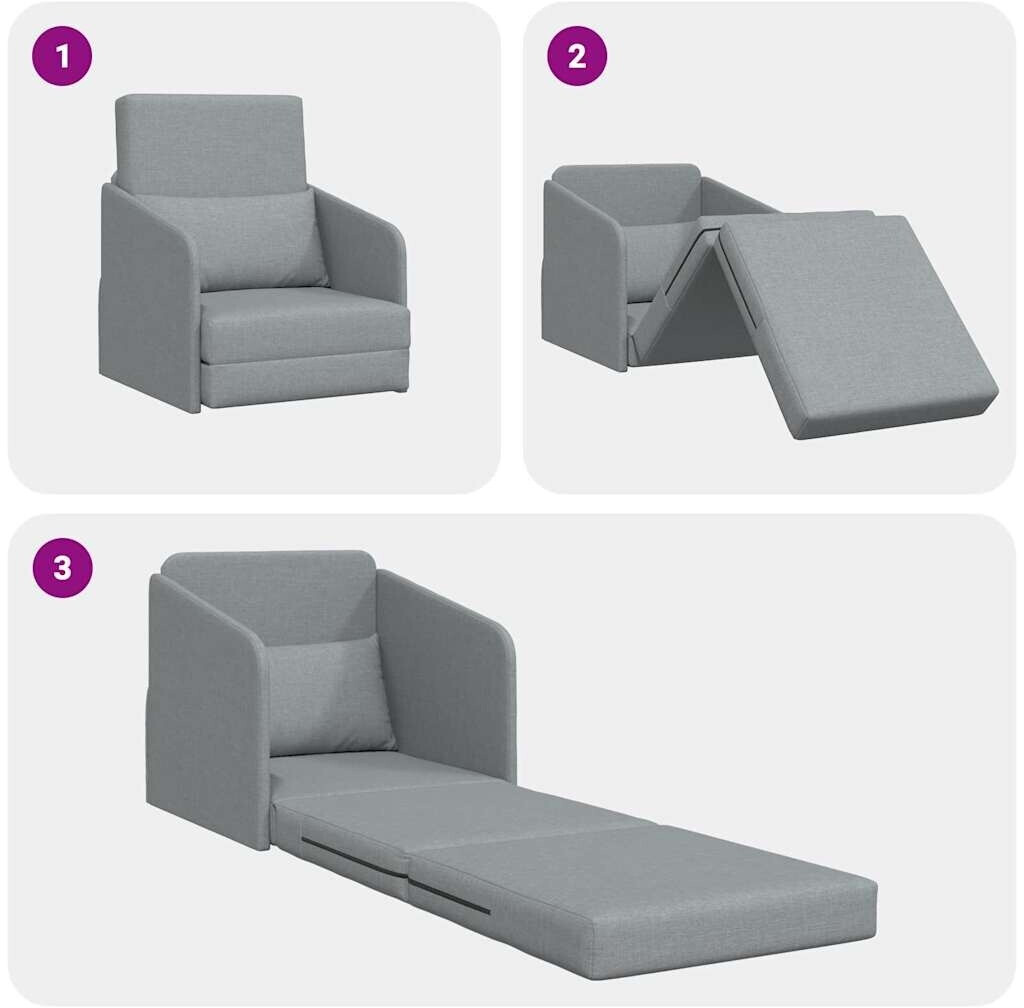 1

2

3