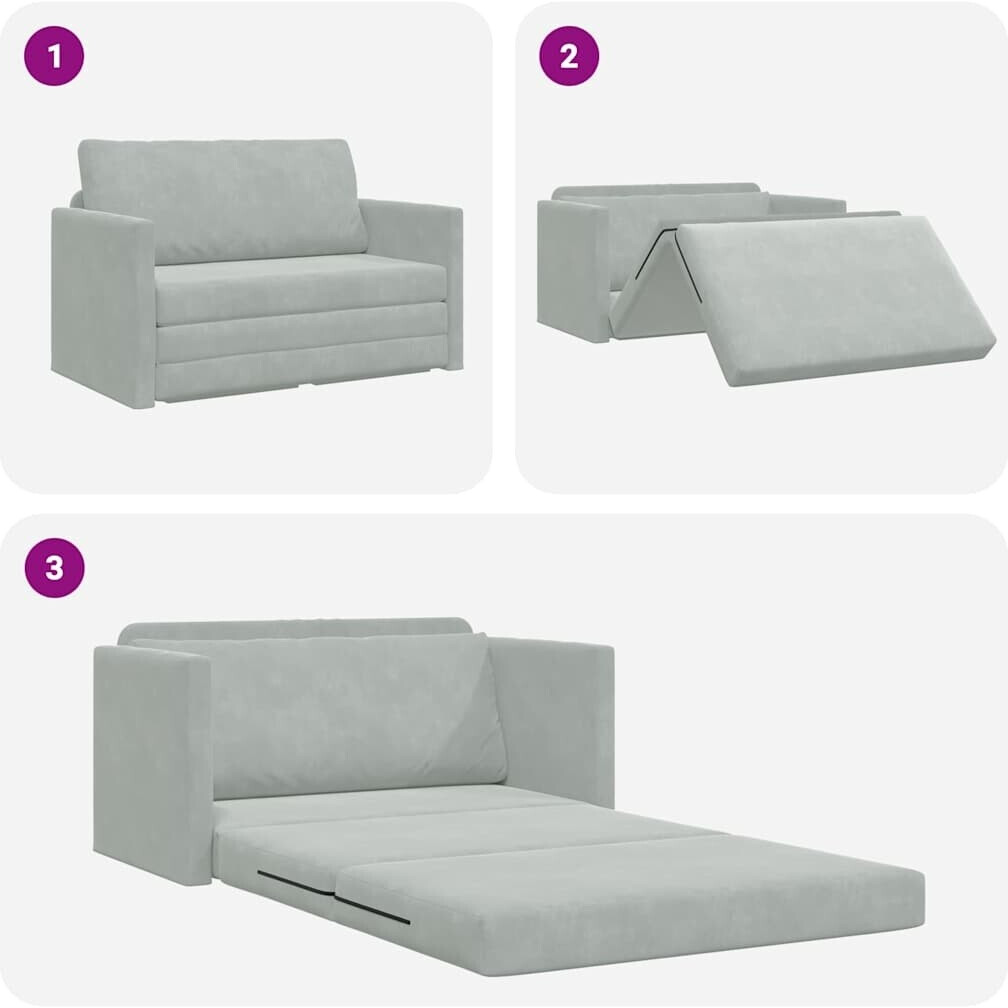 1

2

3