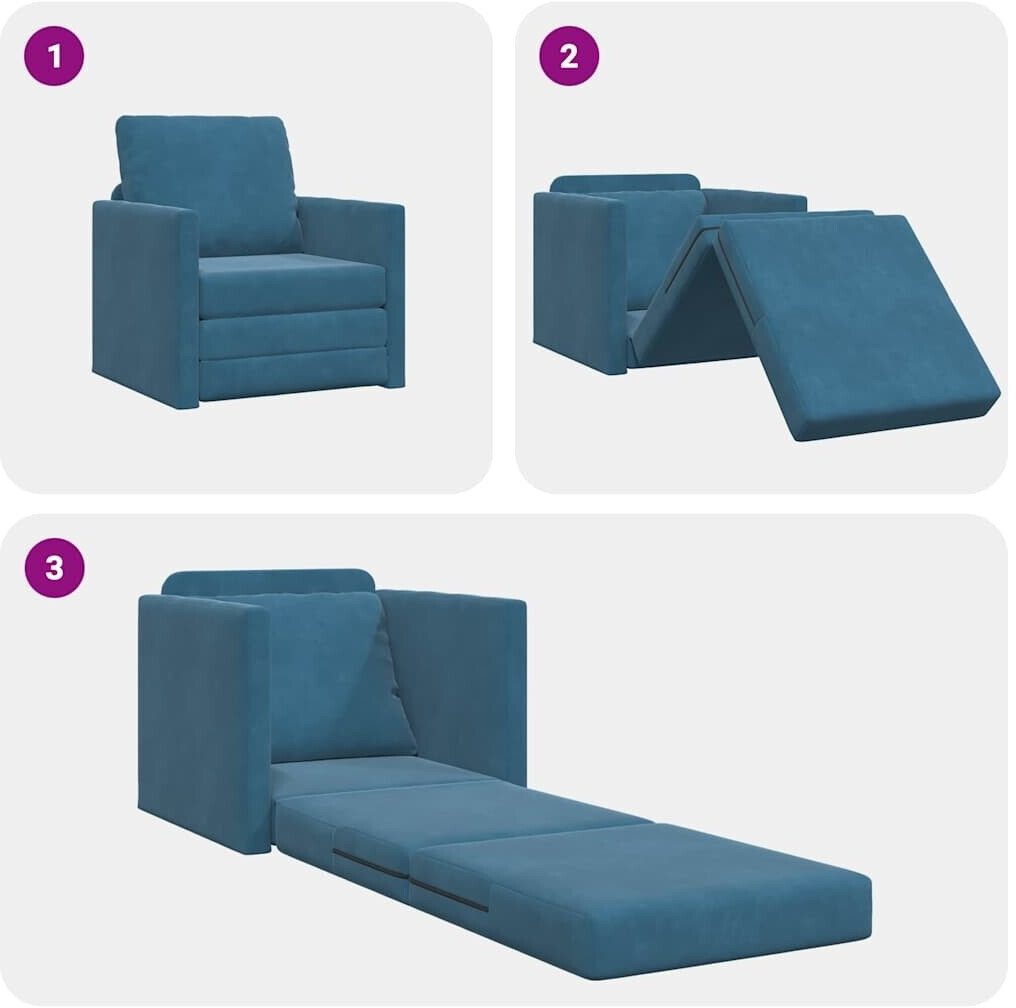 1

2

3