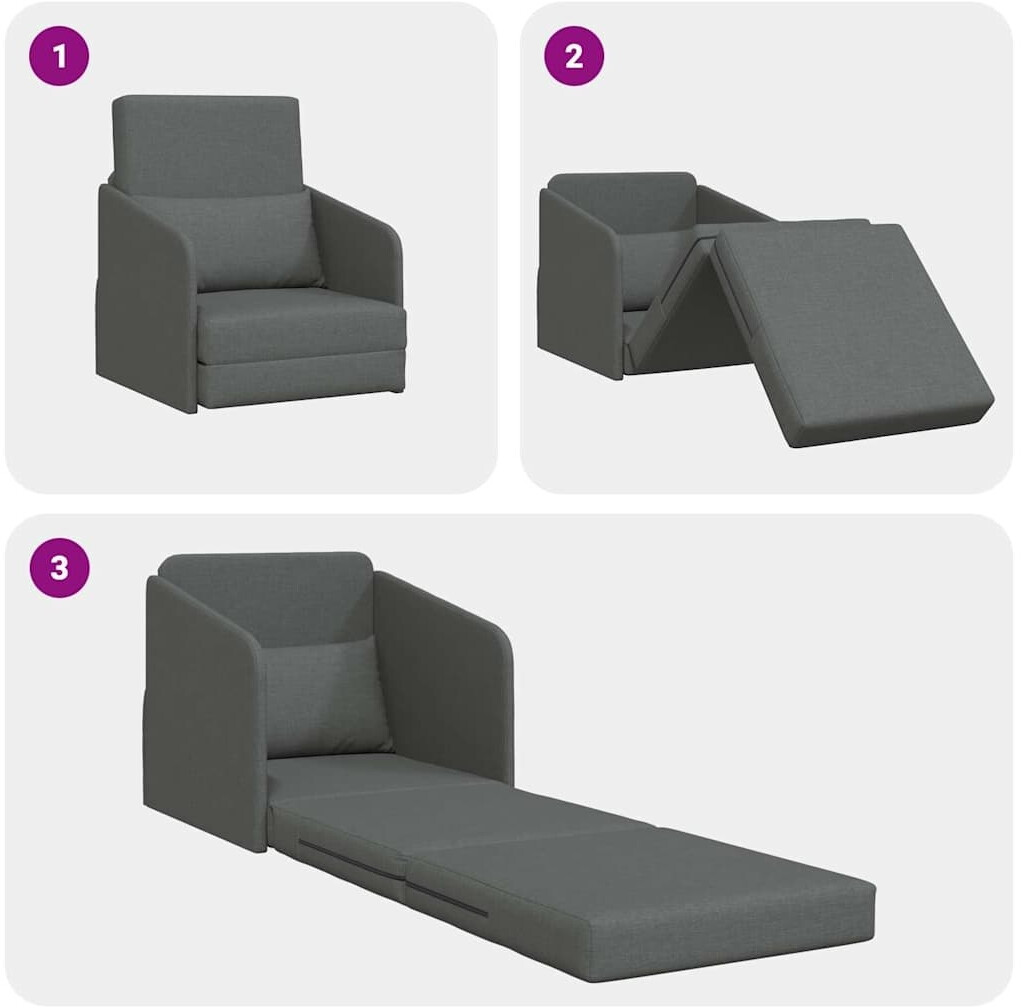 1

2

3