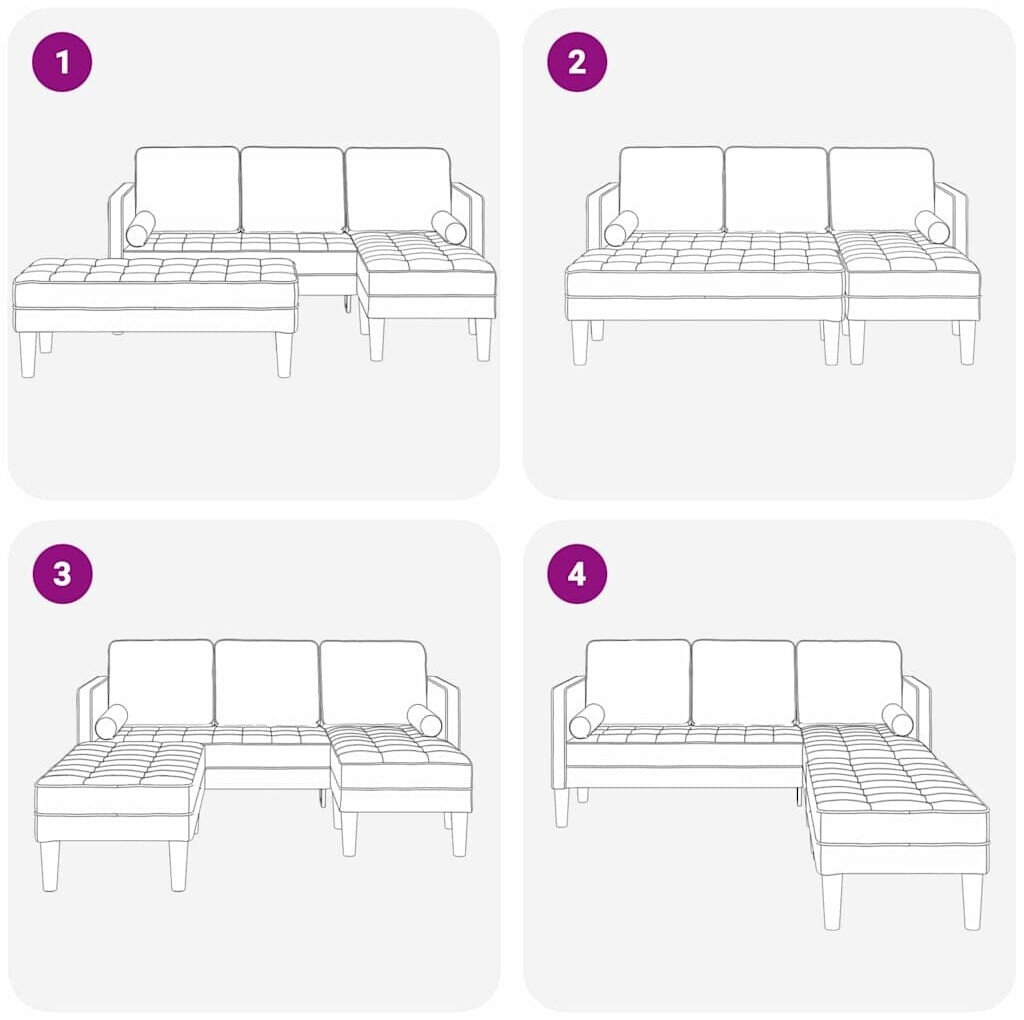 1

2

3

4