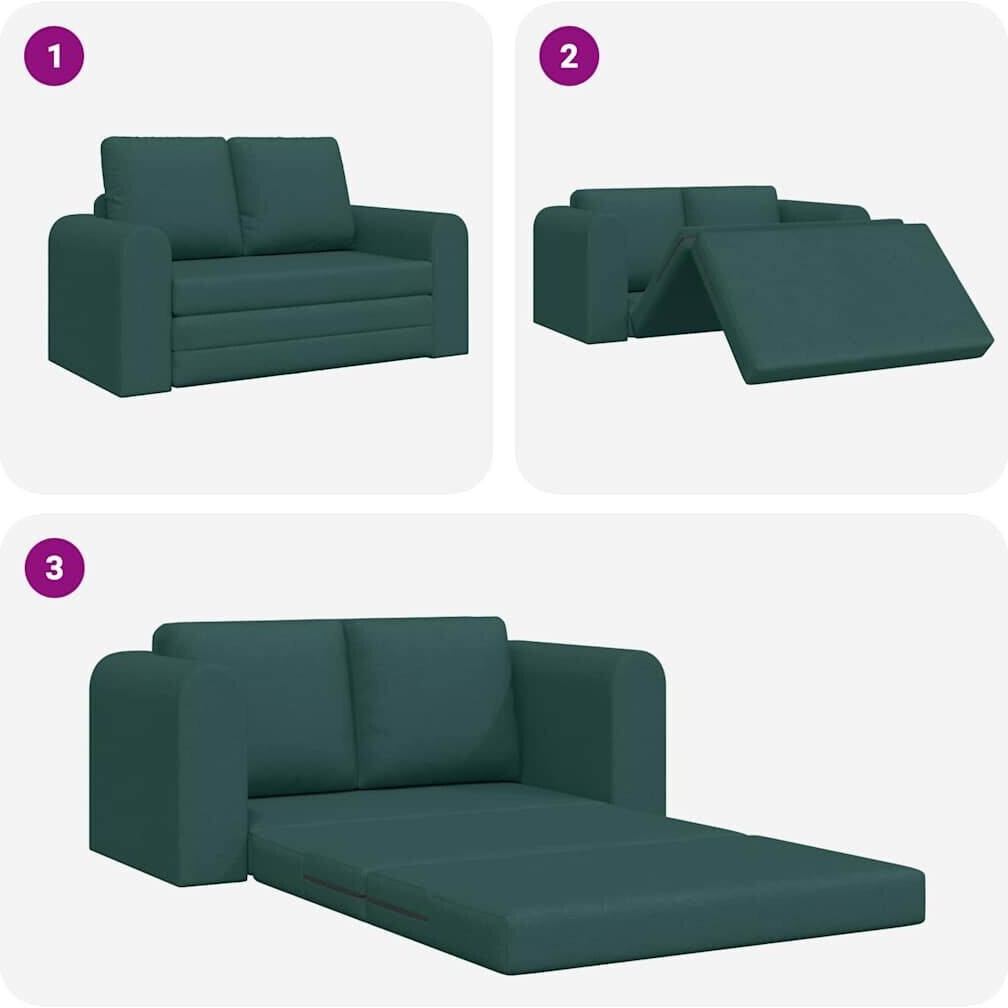 1

2

3