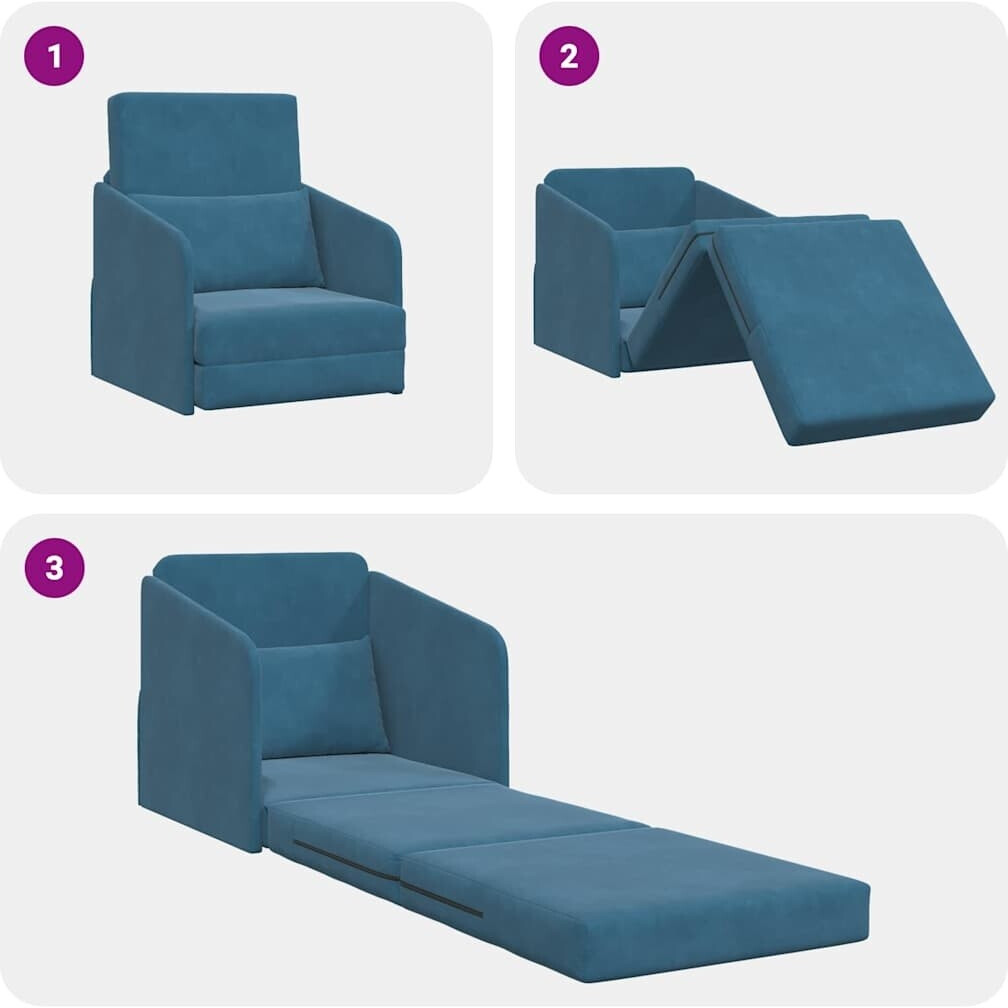 1

2

3