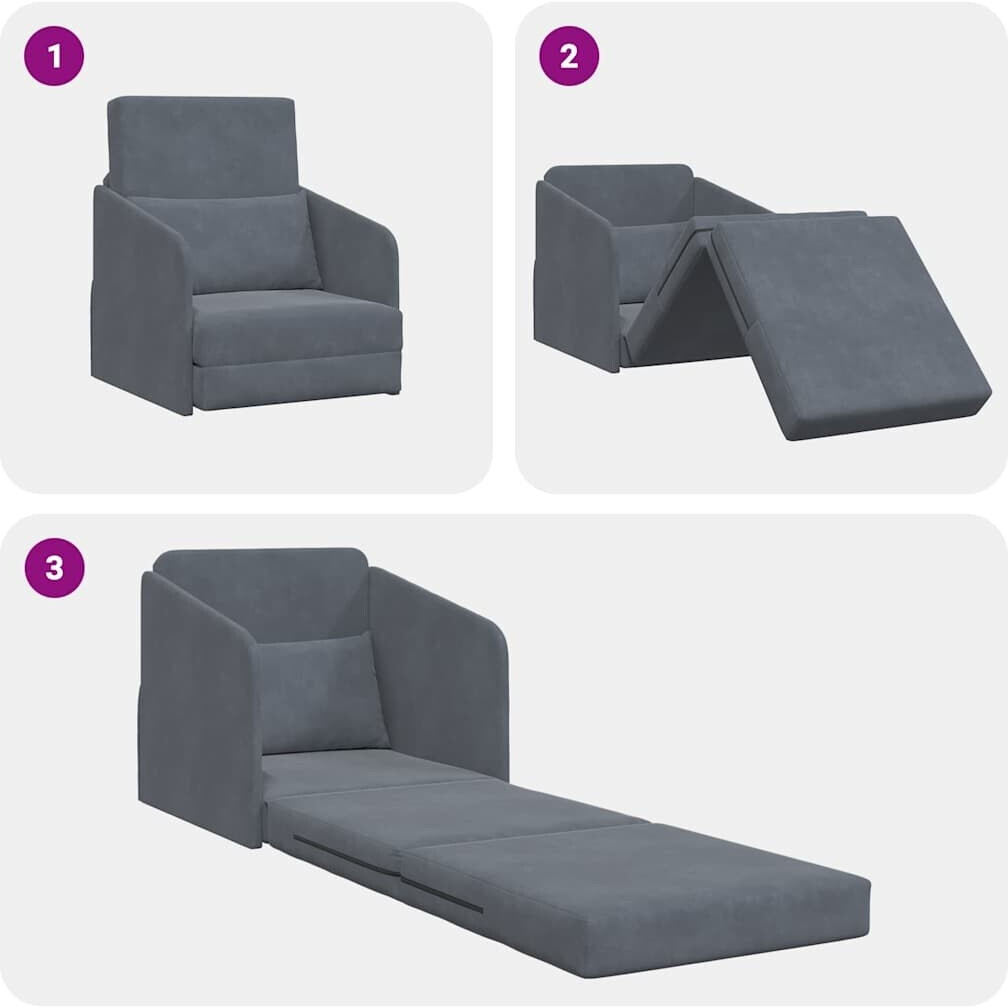 1

2

3