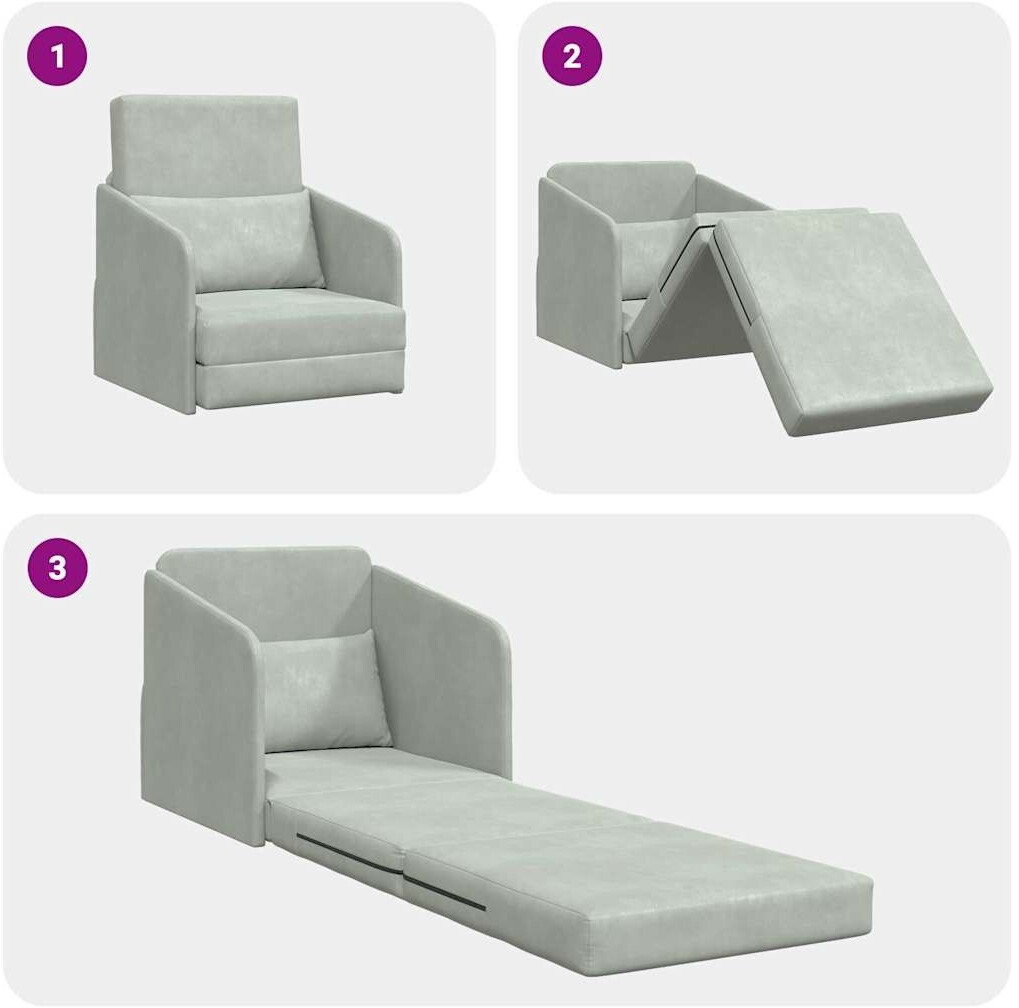 1

2

3