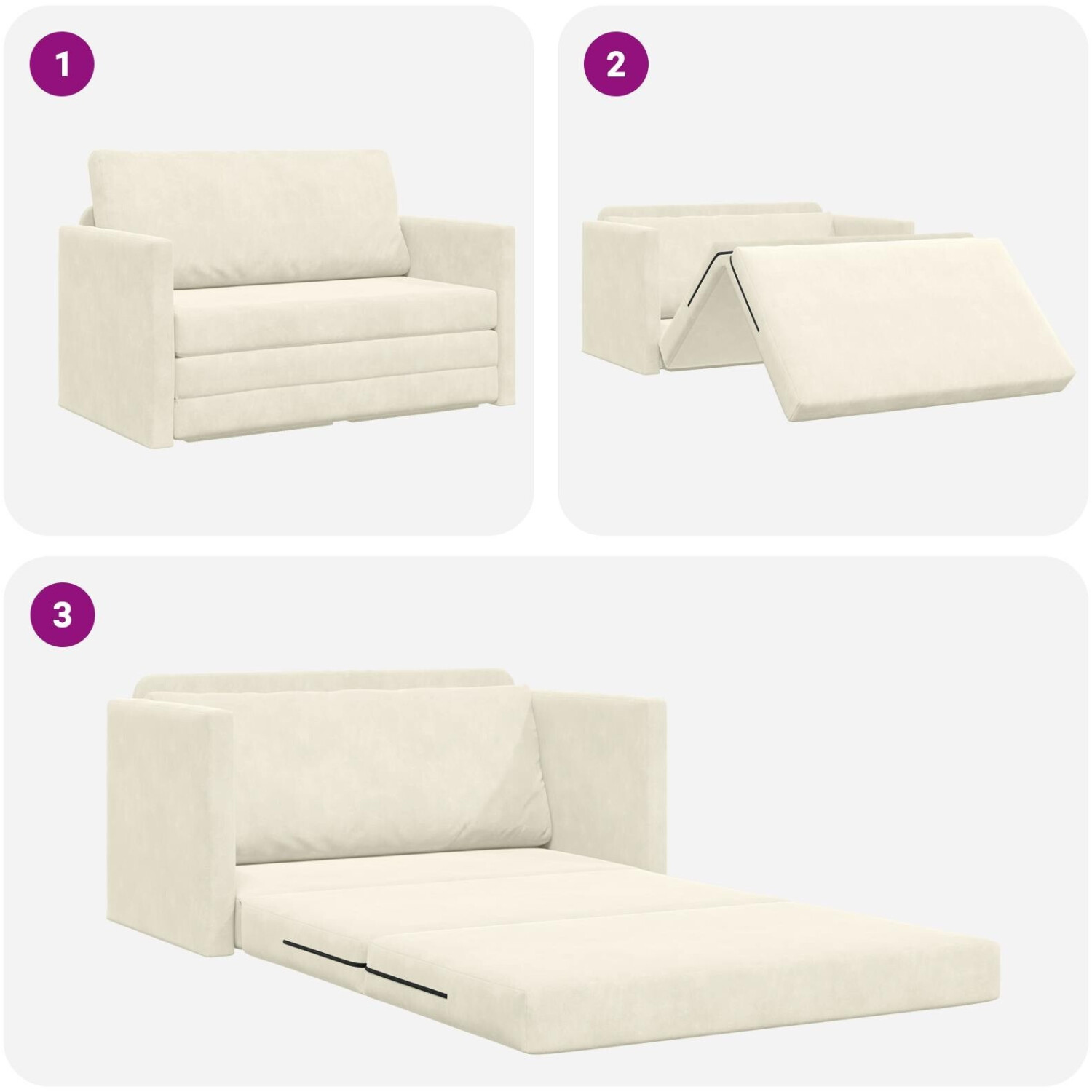 1

2

3